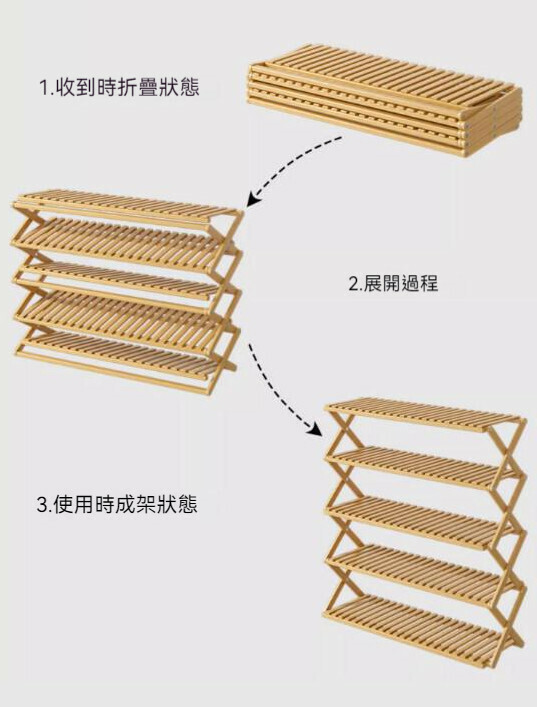 1.收到時折疊狀態

2.展開過程

3.使用時成架狀態