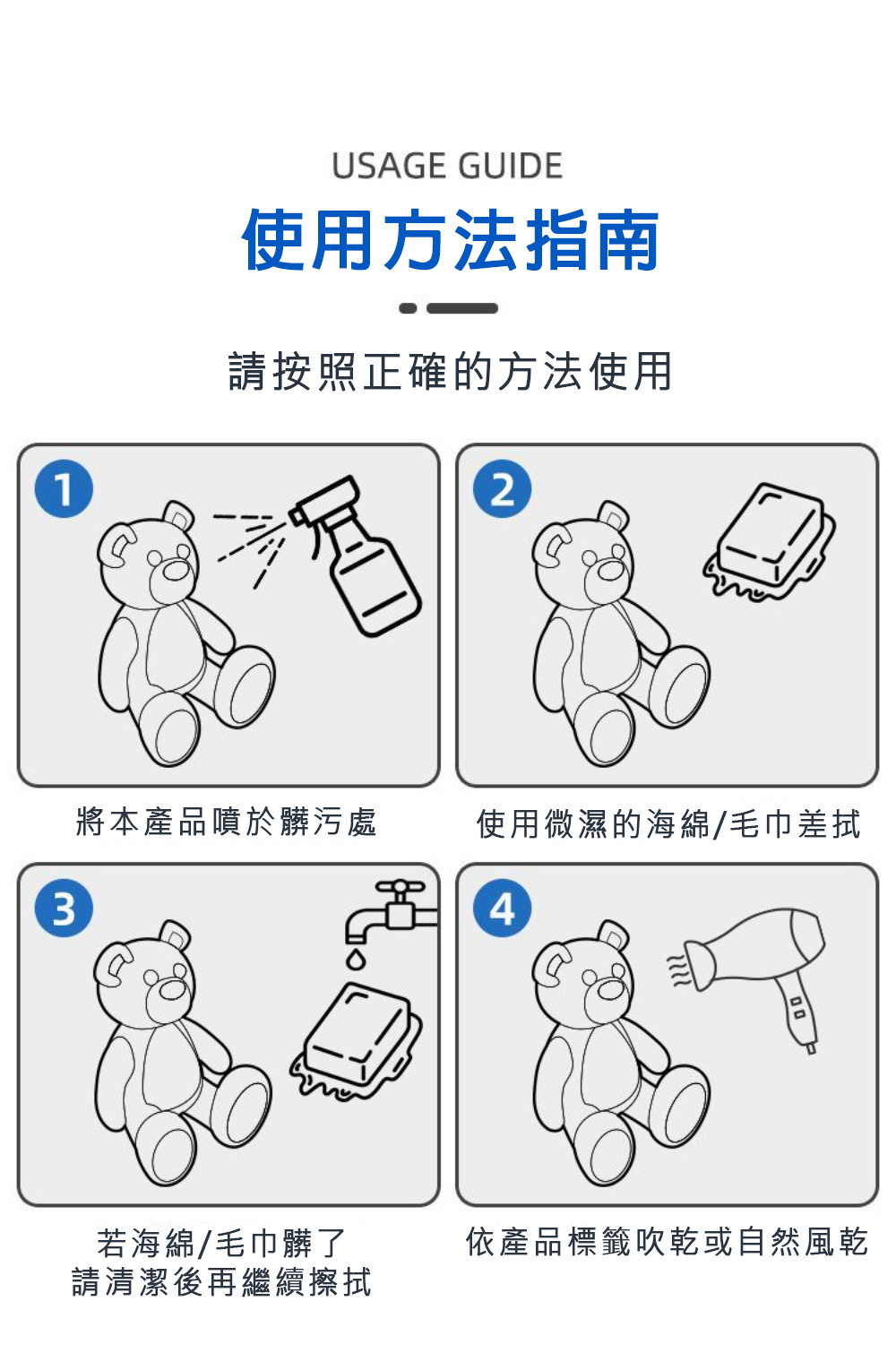 USAGE GUIDE

使用方法指南

請按照正確的方法使用

1

將本產品噴於髒污處

2

使用微濕的海綿/毛巾差拭

3

若海綿/毛巾髒了
請清潔後再繼續擦拭

4

依產品標籤吹乾或自然風乾