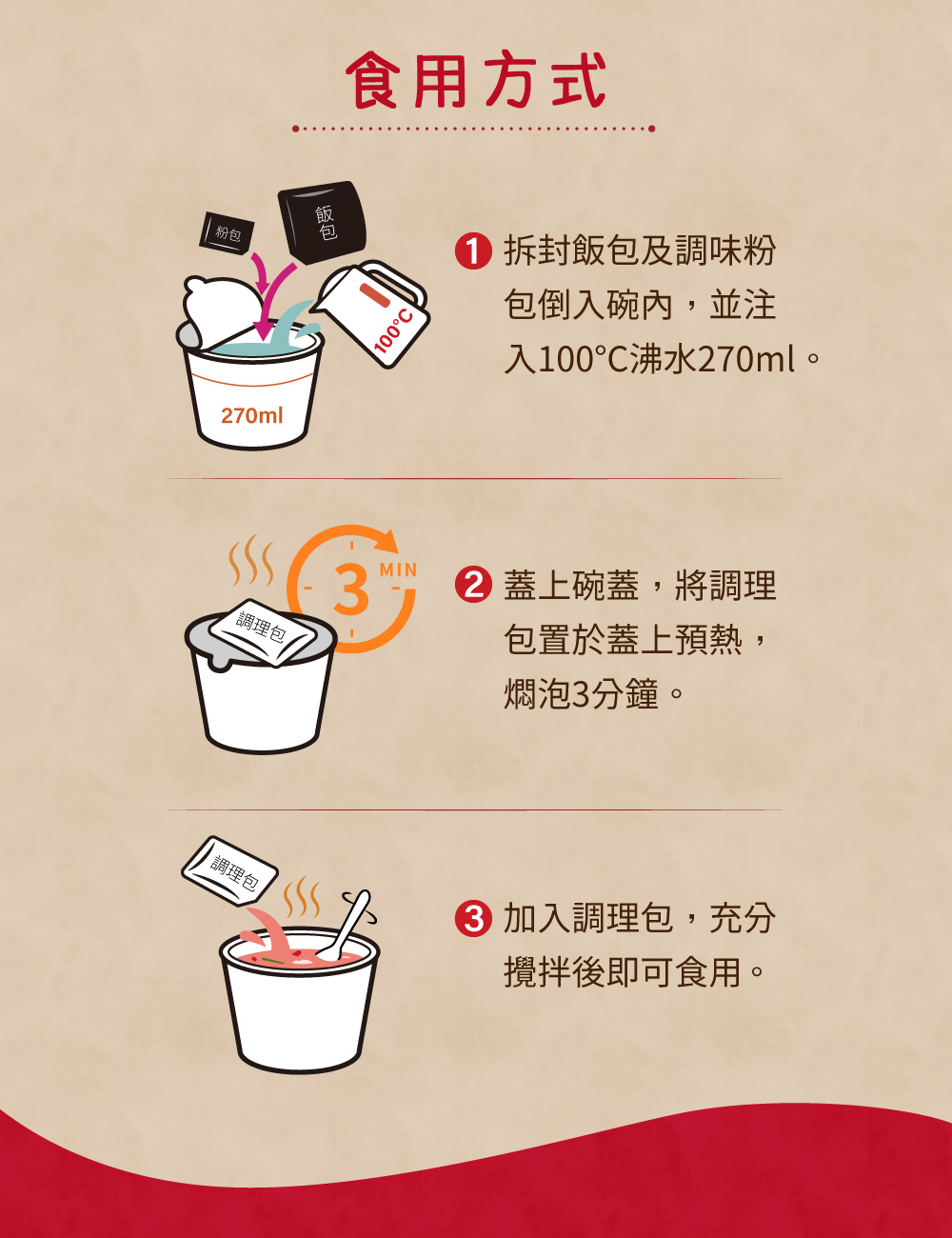 食用方式

粉包
飯包
100°C
270ml

1 拆封飯包及調味粉包倒入碗內，並注入100°C沸水270ml。

3 MIN
調理包

2 蓋上碗蓋，將調理包置於蓋上預熱，燜泡3分鐘。

調理包

3 加入調理包，充分攪拌後即可食用。