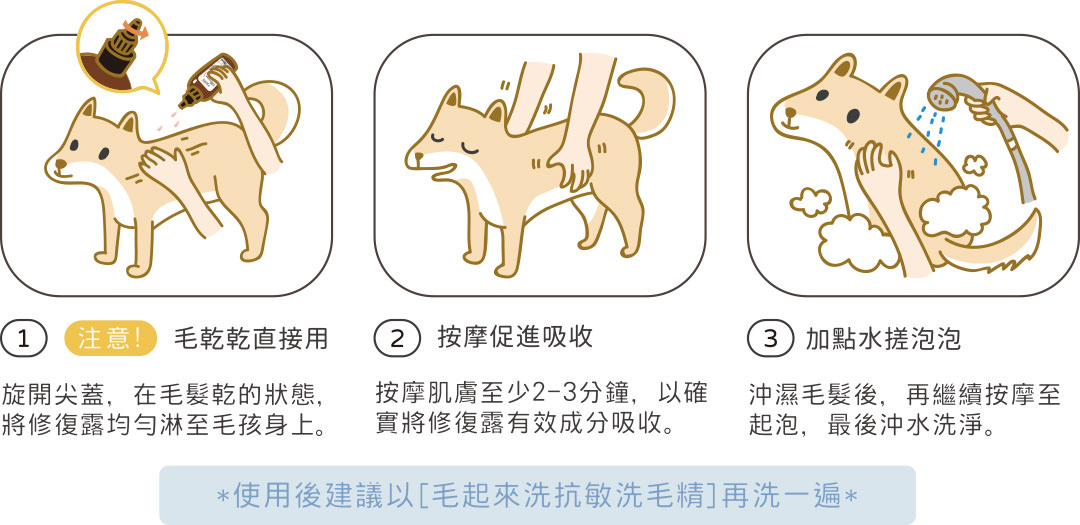 1 注意! 毛乾乾直接用

旋開尖蓋，在毛髮乾的狀態，將修復露均勻淋至毛孩身上。

2 按摩促進吸收

按摩肌膚至少2-3分鐘，以確實將修復露有效成分吸收。

3 加點水搓泡泡

沖濕毛髮後，再繼續按摩至起泡，最後沖水洗淨。

*使用後建議以[毛起來洗抗敏洗毛精]再洗一遍*