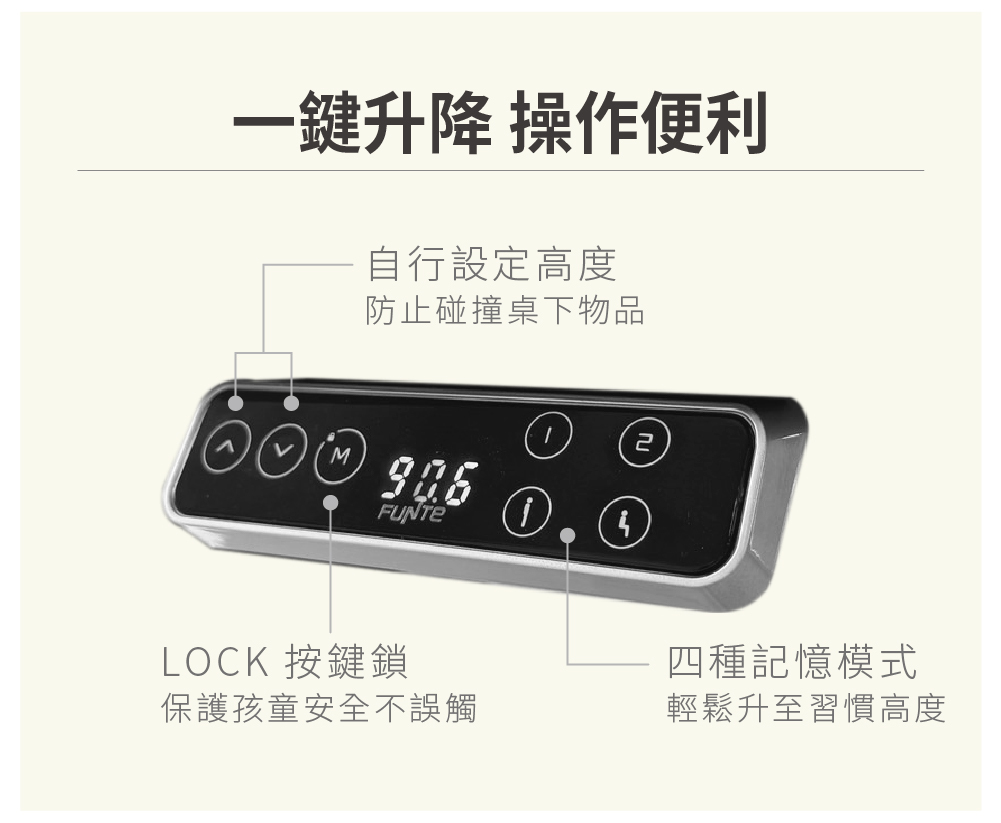 一鍵升降 操作便利

自行設定高度
防止碰撞桌下物品

M
90.6
FUNTE
1
2

LOCK 按鍵鎖
保護孩童安全不誤觸

四種記憶模式
輕鬆升至習慣高度