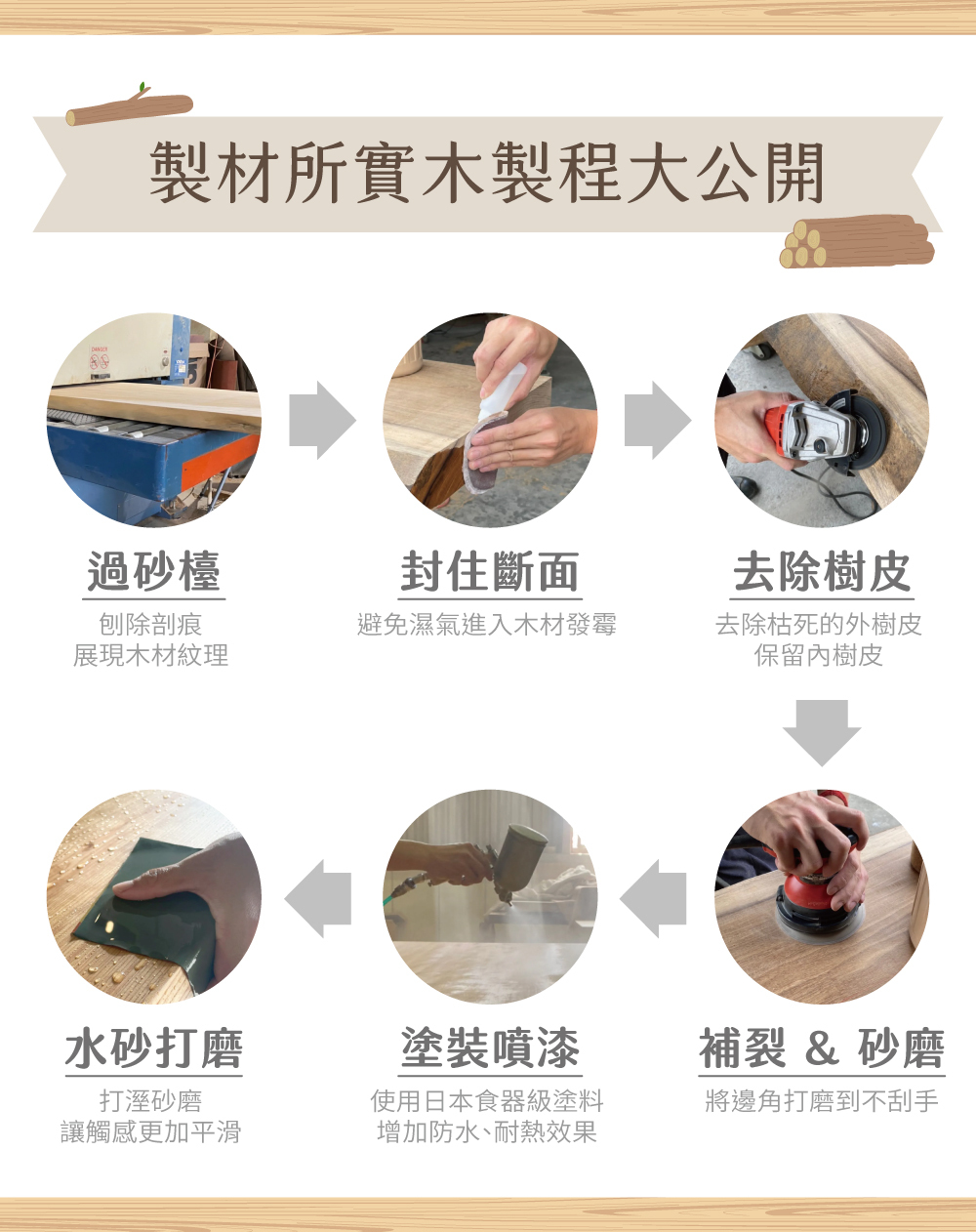 製材所實木製程大公開

過砂檯
刨除剖痕
展現木材紋理

封住斷面
避免濕氣進入木材發霉

去除樹皮
去除枯死的外樹皮
保留內樹皮

補裂 & 砂磨
將邊角打磨到不刮手

塗裝噴漆
使用日本食器級塗料
增加防水、耐熱效果

水砂打磨
打溼砂磨
讓觸感更加平滑