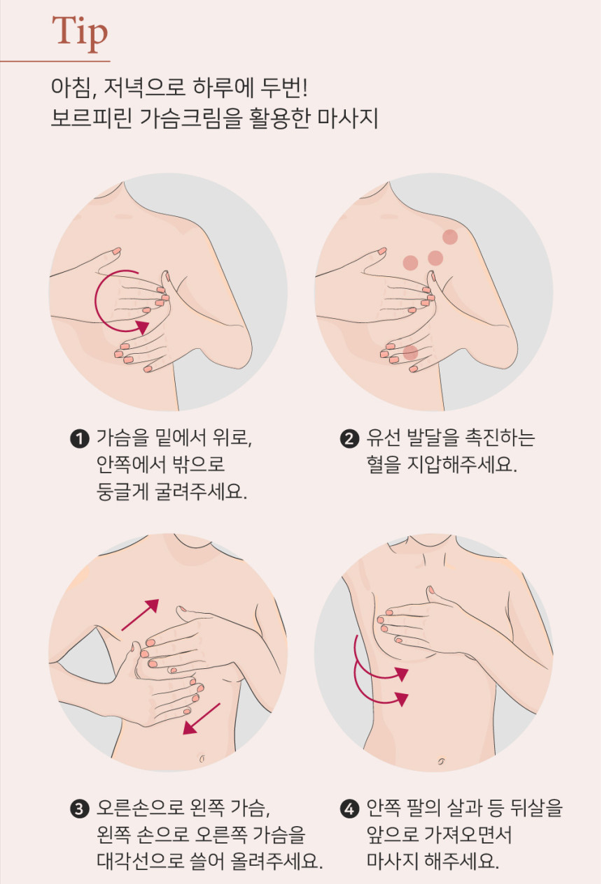 Tip

아침, 저녁으로 하루에 두번!
보르피린 가슴크림을 활용한 마사지

❶ 가슴을 밑에서 위로, 안쪽에서 밖으로 둥글게 굴려주세요.

❷ 유선 발달을 촉진하는 혈을 지압해주세요.

❸ 오른손으로 왼쪽 가슴, 왼쪽 손으로 오른쪽 가슴을 대각선으로 쓸어 올려주세요.

❹ 안쪽 팔의 살과 등 뒤살을 앞으로 가져오면서 마사지 해주세요.