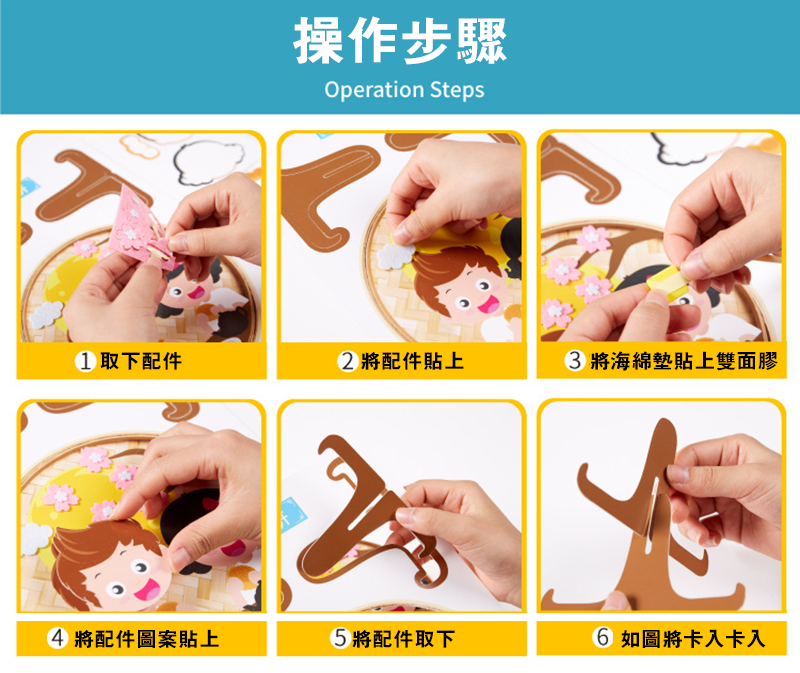 操作步驟
Operation Steps

1 取下配件

2 將配件貼上

3 將海綿墊貼上雙面膠

4 將配件圖案貼上

5 將配件取下

6 如圖將卡入卡入