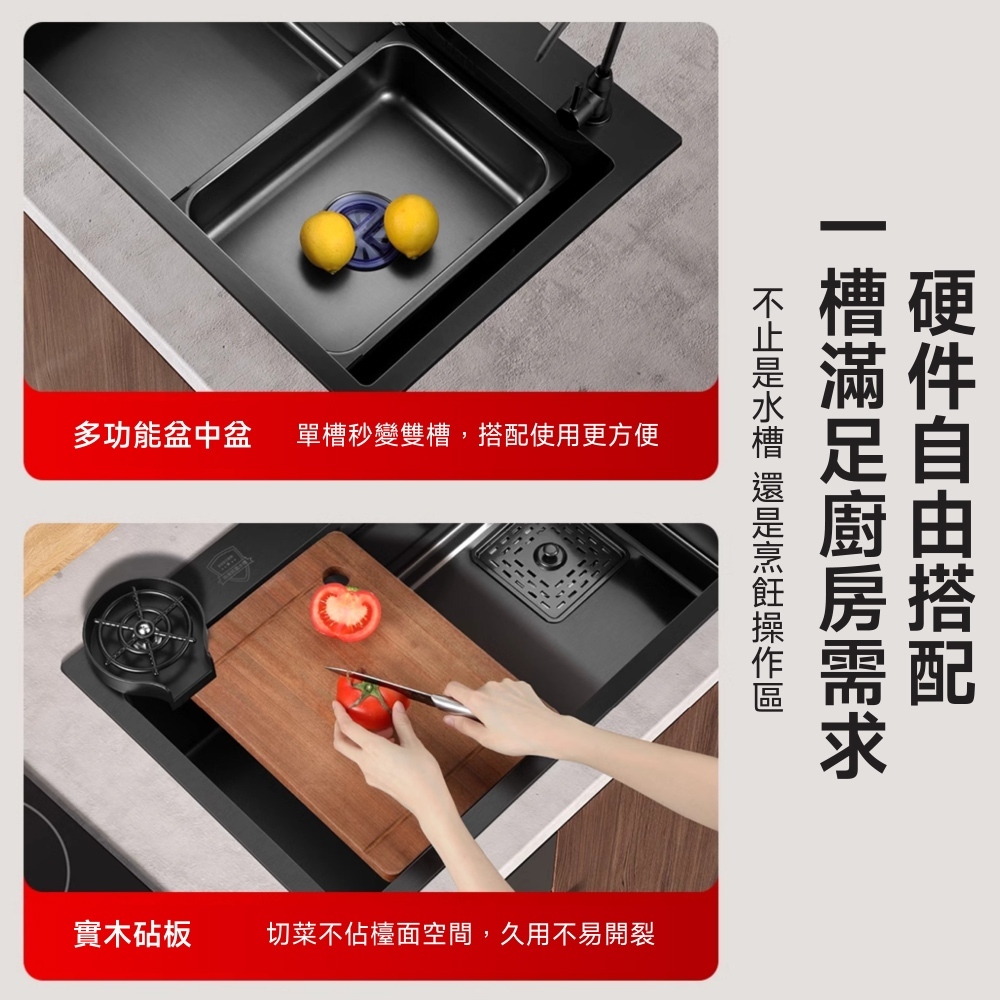 硬件自由搭配

一槽滿足廚房需求

不止是水槽 還是烹飪操作區

多功能盆中盆 單槽秒變雙槽，搭配使用更方便

實木砧板 切菜不佔檯面空間，久用不易開裂