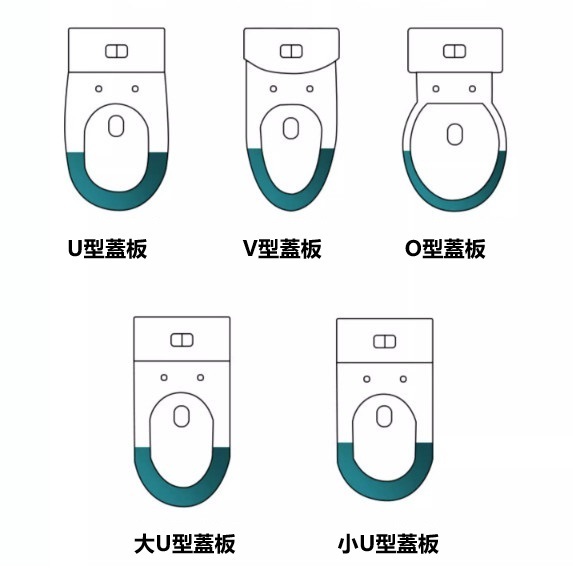 U型蓋板

V型蓋板

O型蓋板

大U型蓋板

小U型蓋板