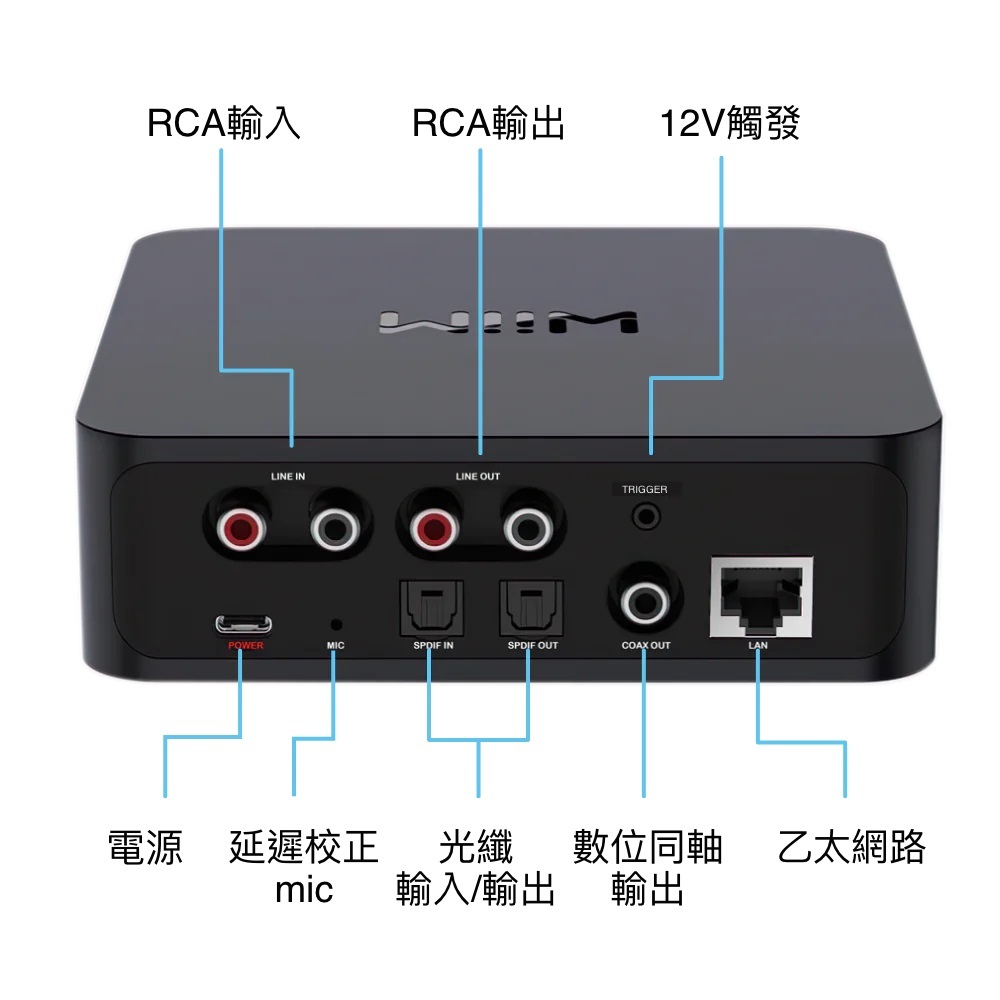 RCA輸入
RCA輸出
12V觸發

WiiM

LINE IN
LINE OUT
TRIGGER
POWER
MIC
SPDIF IN
SPDIF OUT
COAX OUT
LAN

電源
延遲校正 mic
光纖 輸入/輸出
數位同軸 輸出
乙太網路