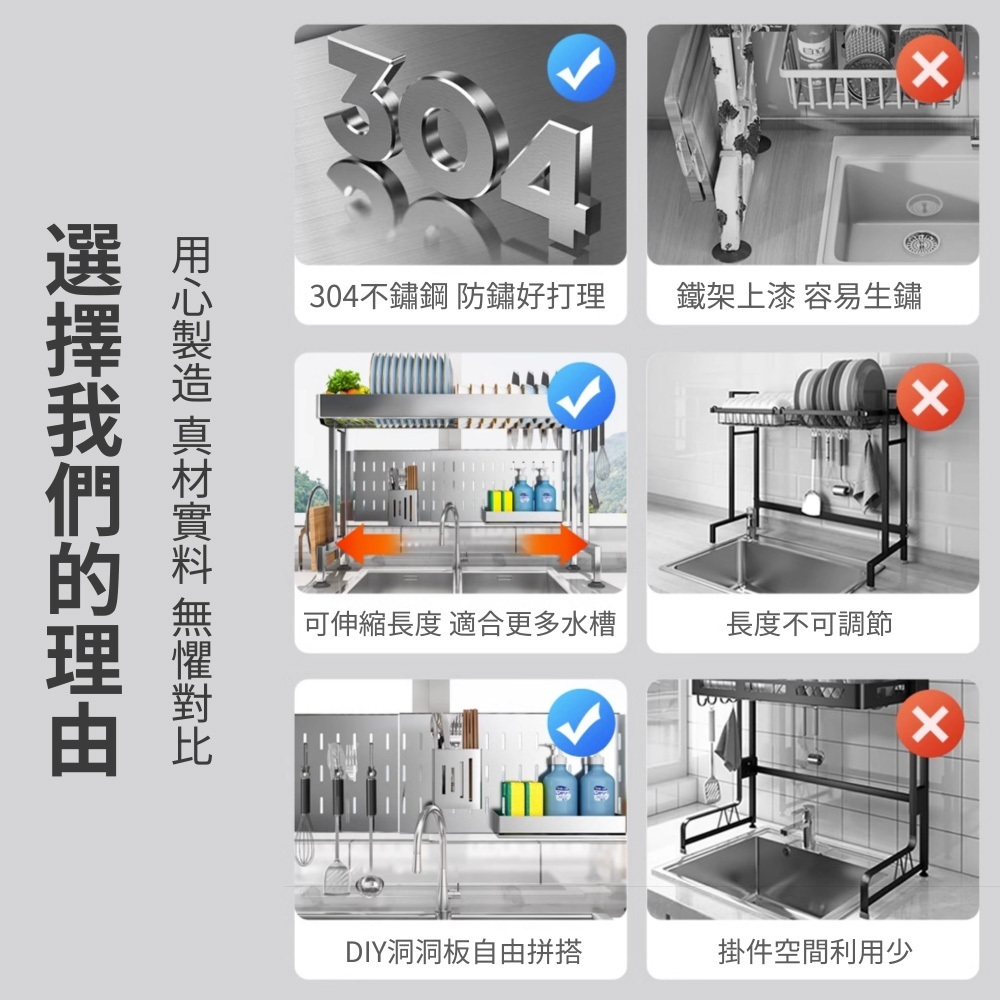 選擇我們的理由

用心製造 真材實料 無懼對比

304

304不鏽鋼 防鏽好打理

鐵架上漆 容易生鏽

可伸縮長度 適合更多水槽

長度不可調節

DIY洞洞板自由拼搭

掛件空間利用少