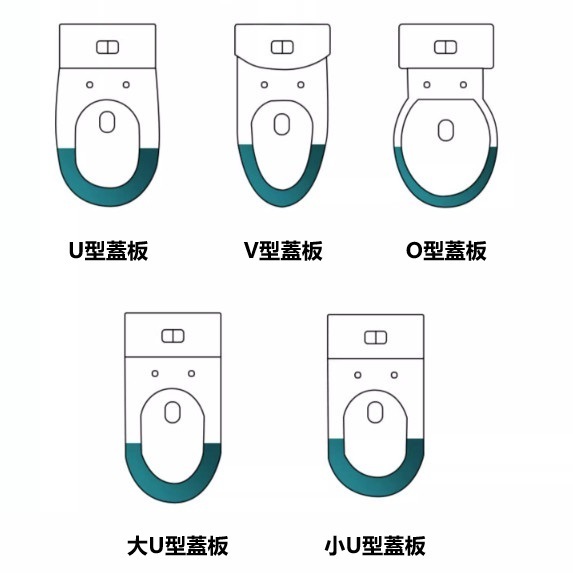 U型蓋板

V型蓋板

O型蓋板

大U型蓋板

小U型蓋板