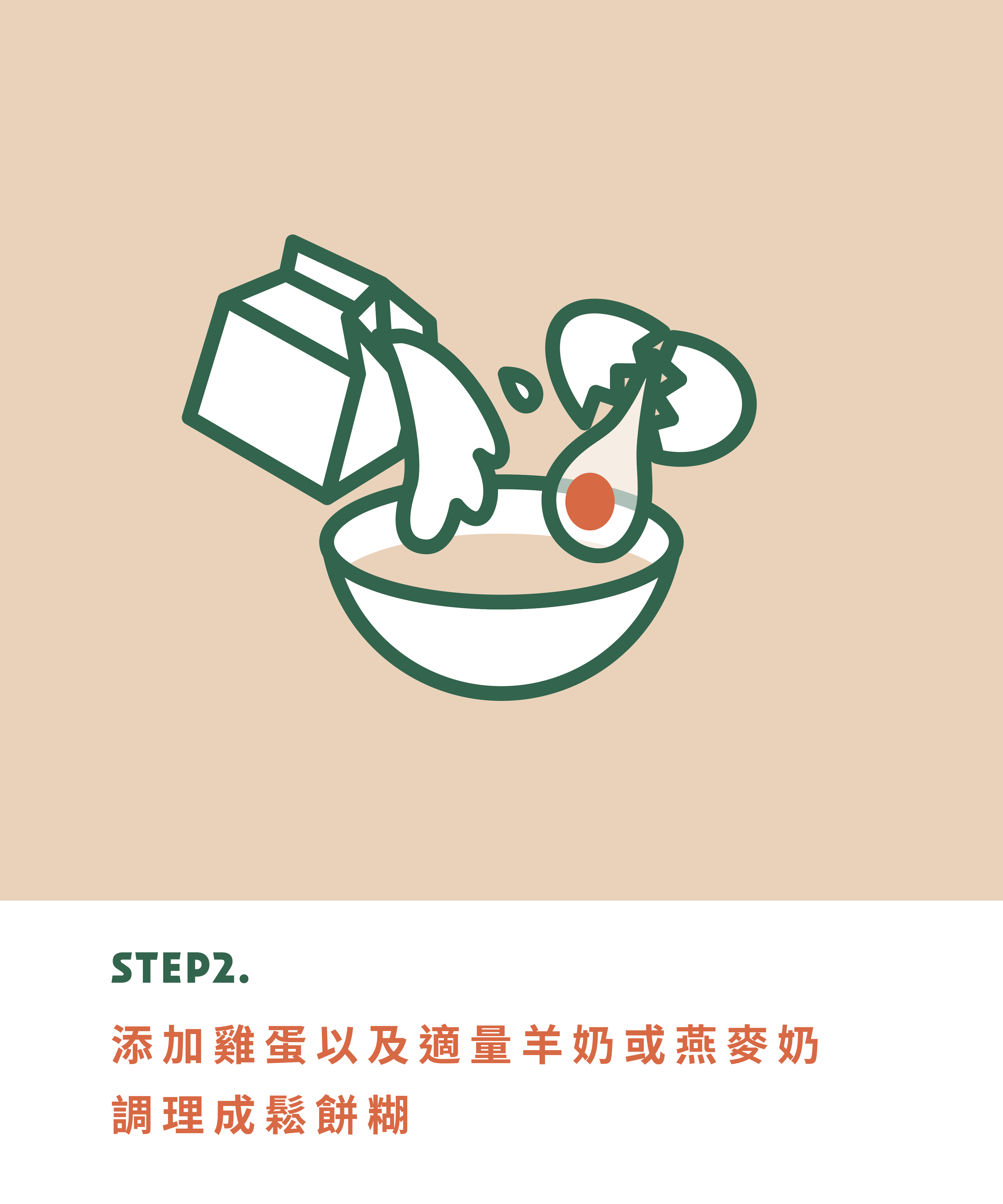 STEP2.

添加雞蛋以及適量羊奶或燕麥奶
調理成鬆餅糊