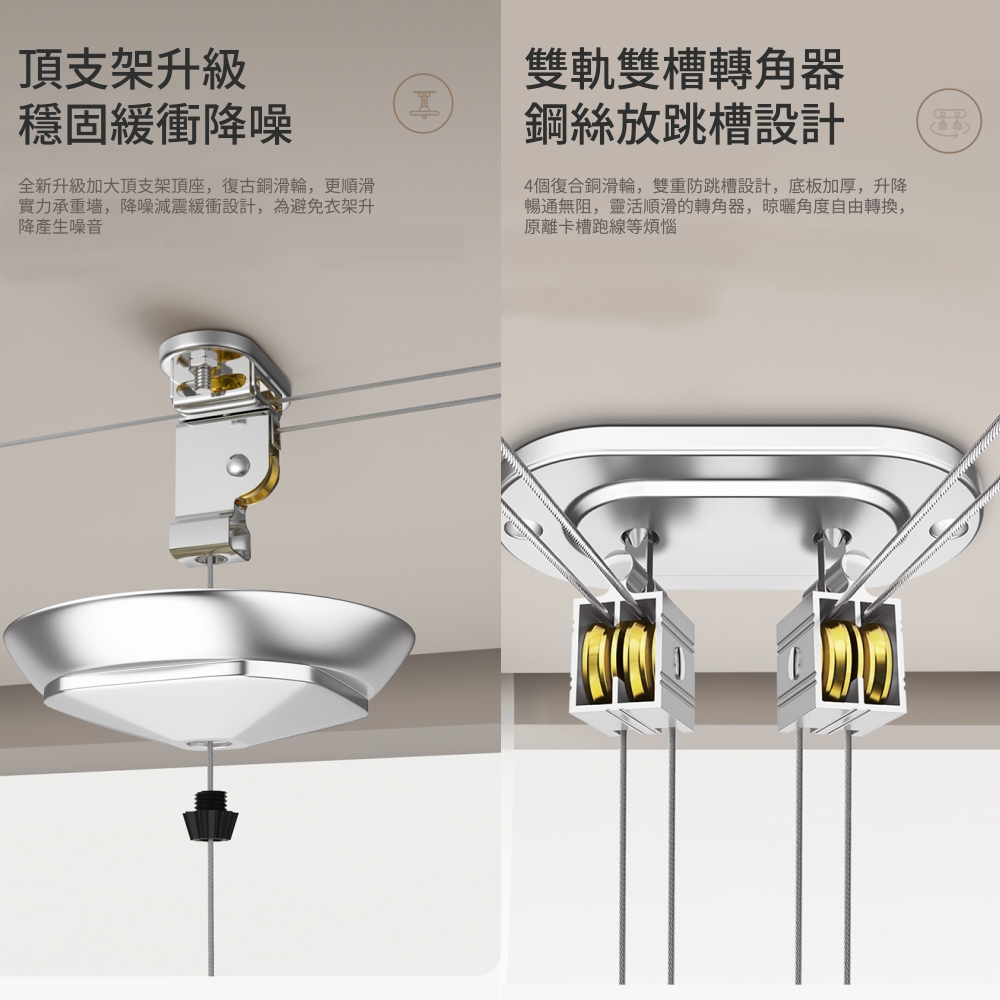 頂支架升級
穩固緩衝降噪

全新升級加大頂支架頂座，復古銅滑輪，更順滑實力承重墻，降噪減震緩衝設計，為避免衣架升降產生噪音

雙軌雙槽轉角器
鋼絲放跳槽設計

4個復合銅滑輪，雙重防跳槽設計，底板加厚，升降暢通無阻，靈活順滑的轉角器，晾曬角度自由轉換，原離卡槽跑線等煩惱