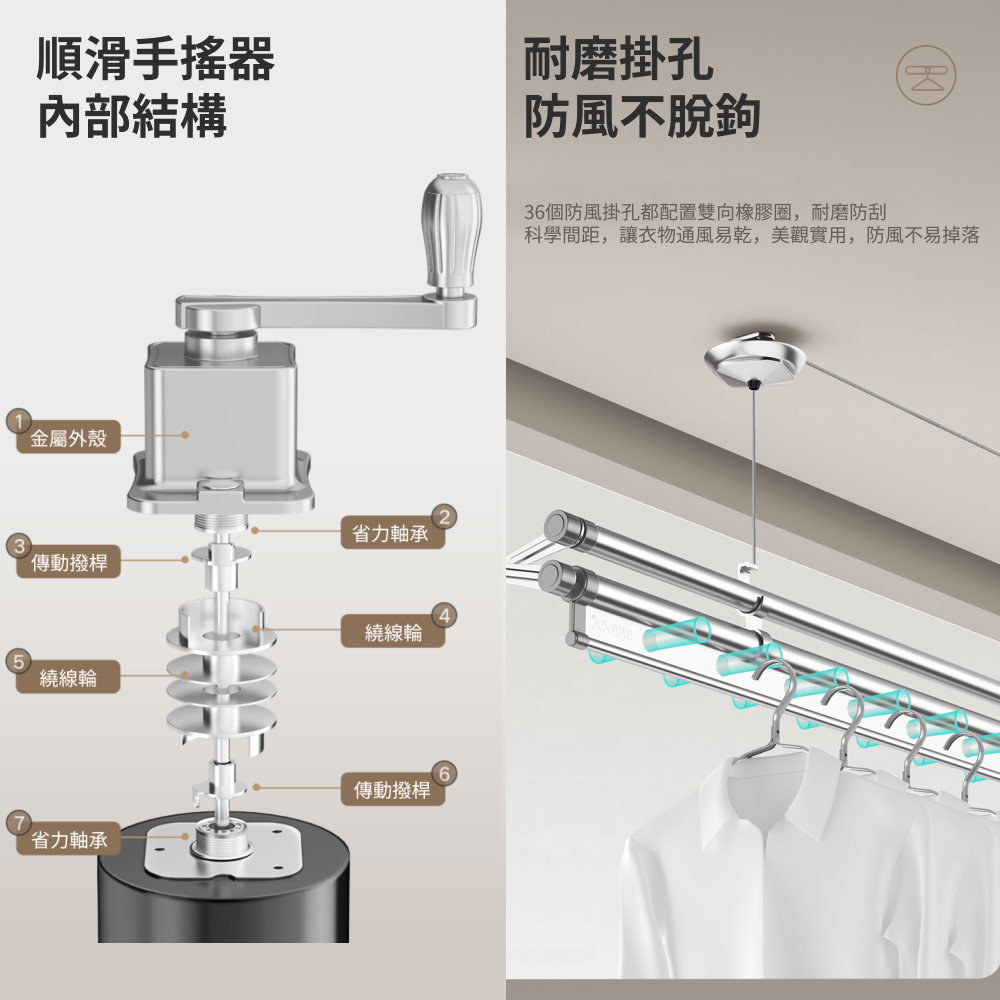 順滑手搖器
內部結構

1
金屬外殼

2
省力軸承

3
傳動撥桿

4
繞線輪

5
繞線輪

6
傳動撥桿

7
省力軸承

耐磨掛孔
防風不脫鉤

36個防風掛孔都配置雙向橡膠圈，耐磨防刮
科學間距，讓衣物通風易乾，美觀實用，防風不易掉落