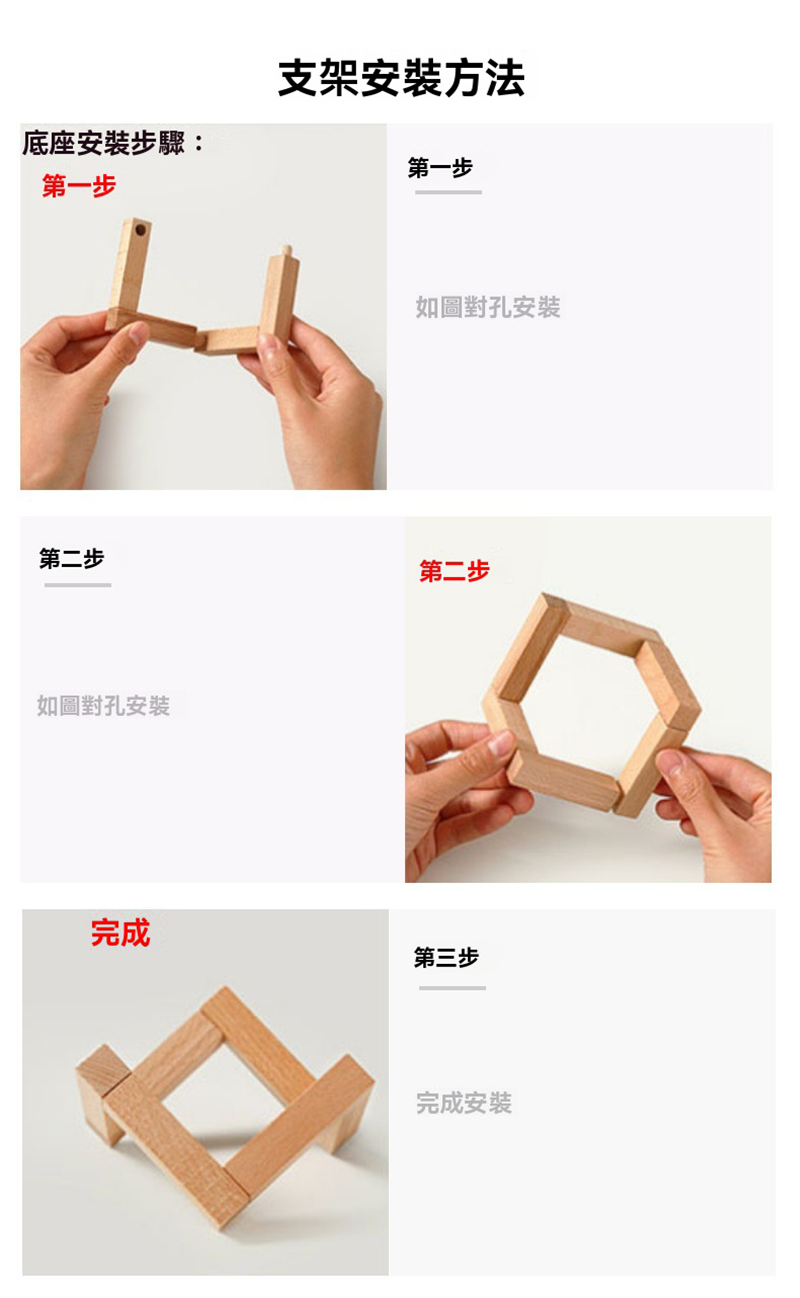 支架安裝方法

底座安裝步驟：

第一步

第一步

如圖對孔安裝

第二步

如圖對孔安裝

第二步

完成

第三步

完成安裝