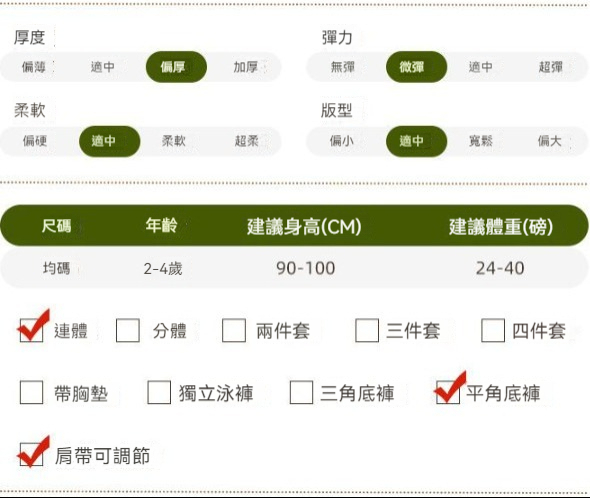 厚度

偏薄 適中 偏厚 加厚

柔軟

偏硬 適中 柔軟 超柔

彈力

無彈 微彈 適中 超彈

版型

偏小 適中 寬鬆 偏大

| 尺碼 | 年齡 | 建議身高(CM) | 建議體重(磅) |
|---|---|---|---|
| 均碼 | 2-4歲 | 90-100 | 24-40 |

☑ 連體 ☐ 分體 ☐ 兩件套 ☐ 三件套 ☐ 四件套

☐ 帶胸墊 ☐ 獨立泳褲 ☐ 三角底褲 ☑ 平角底褲

☑ 肩帶可調節