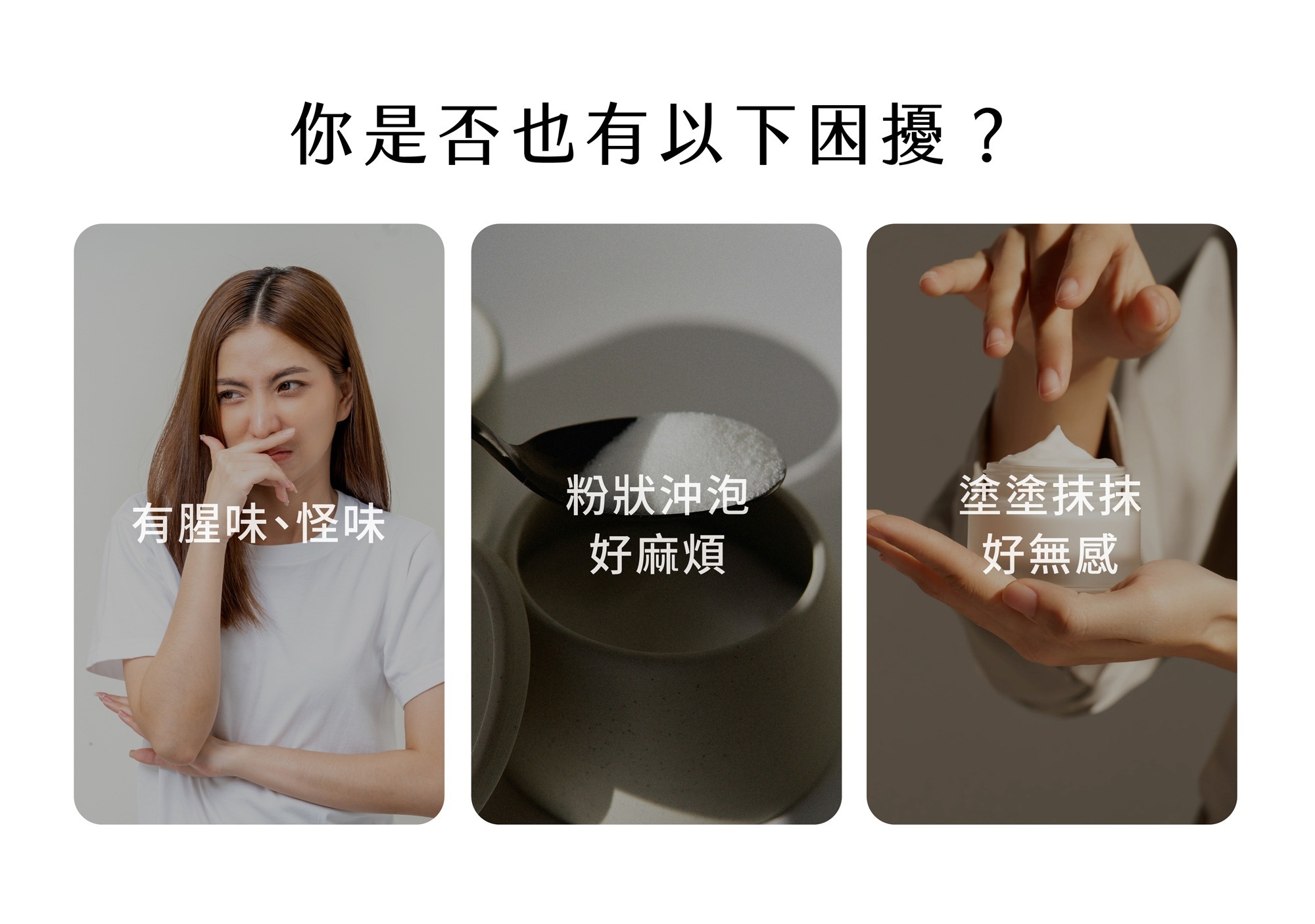 你是否也有以下困擾？

有腥味、怪味

粉狀沖泡
好麻煩

塗塗抹抹
好無感