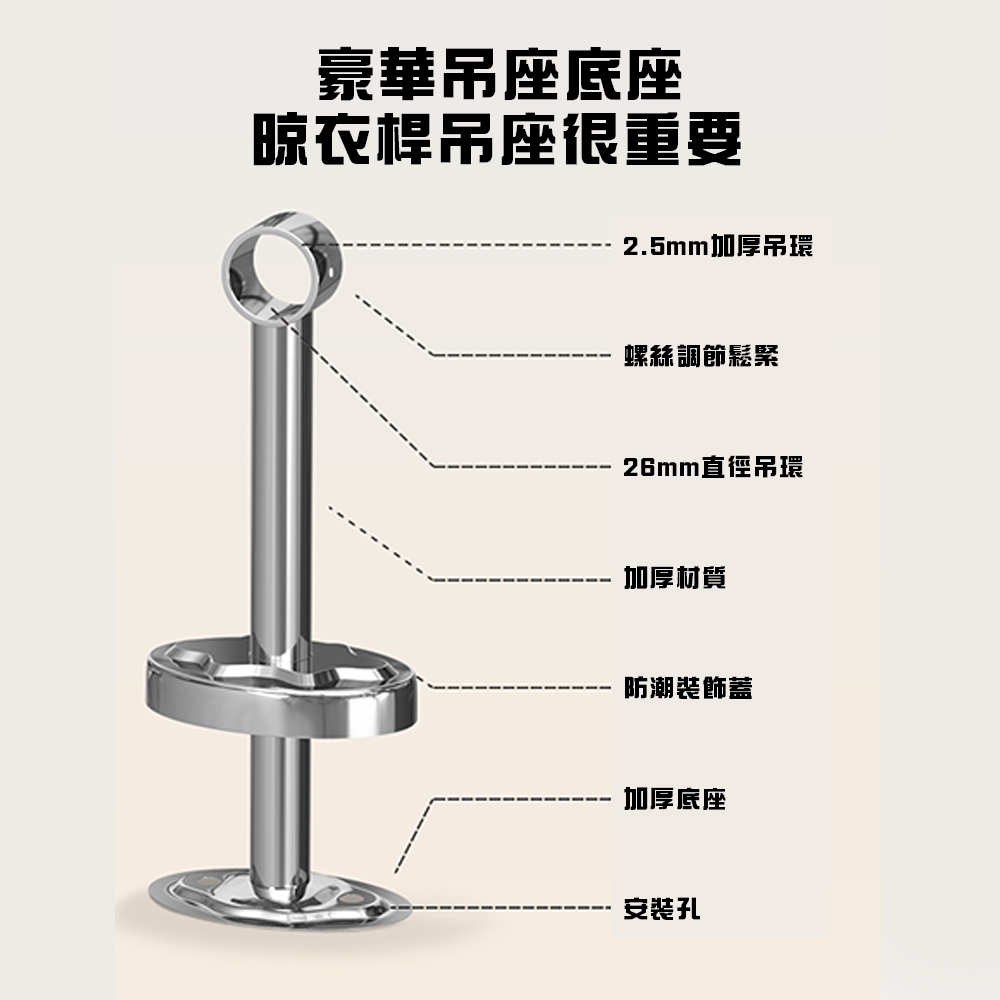 豪華吊座底座
晾衣桿吊座很重要

2.5mm加厚吊環

螺絲調節鬆緊

26mm直徑吊環

加厚材質

防潮裝飾蓋

加厚底座

安裝孔