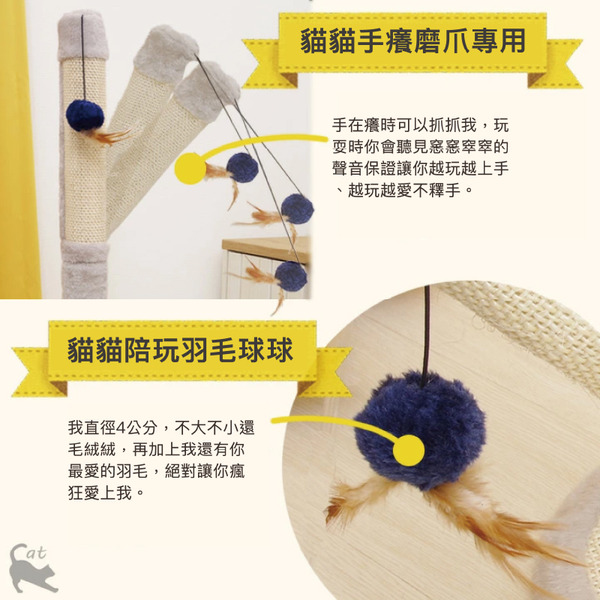 貓貓手癢磨爪專用

手在癢時可以抓抓我，玩耍時你會聽見窸窸窣窣的聲音保證讓你越玩越上手、越玩越愛不釋手。

貓貓陪玩羽毛球球

我直徑4公分，不大不小還毛絨絨，再加上我還有你最愛的羽毛，絕對讓你瘋狂愛上我。

Cat