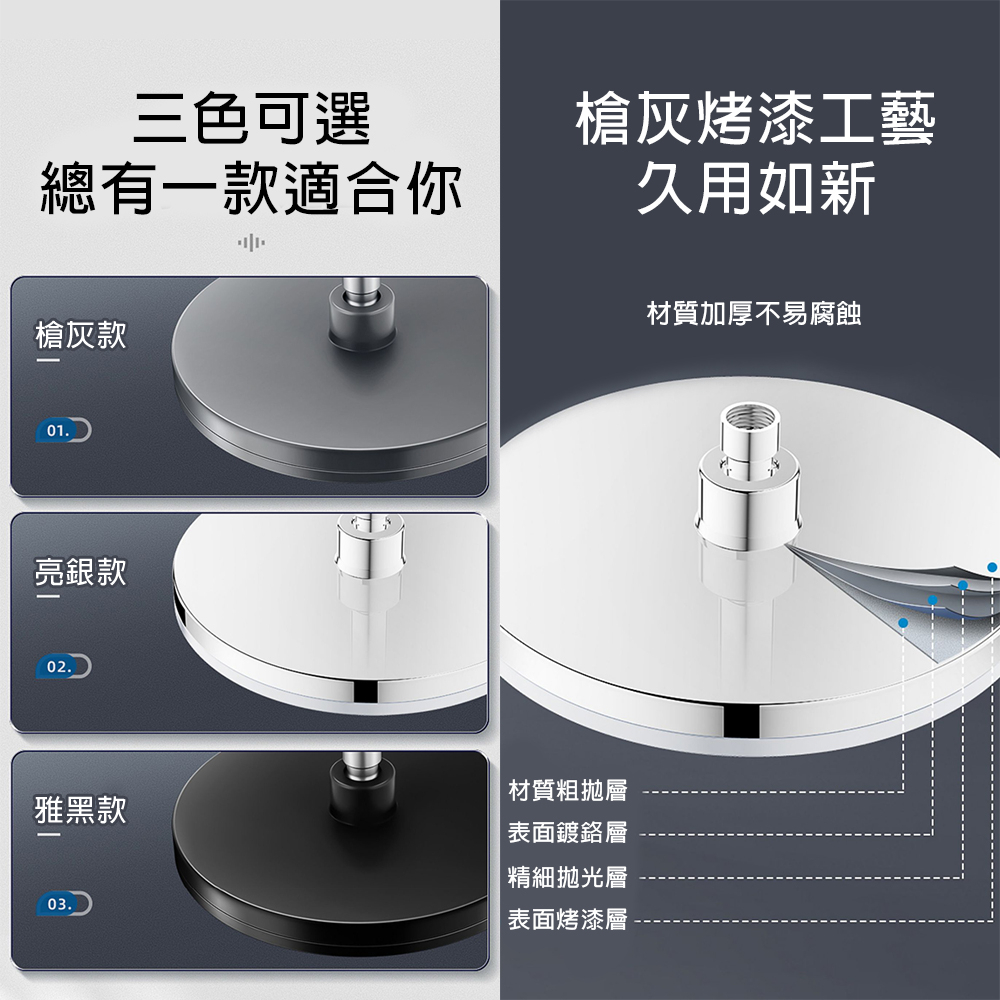 三色可選
總有一款適合你

槍灰款

01.

亮銀款

02.

雅黑款

03.

槍灰烤漆工藝
久用如新

材質加厚不易腐蝕

材質粗拋層
表面鍍鉻層
精細拋光層
表面烤漆層