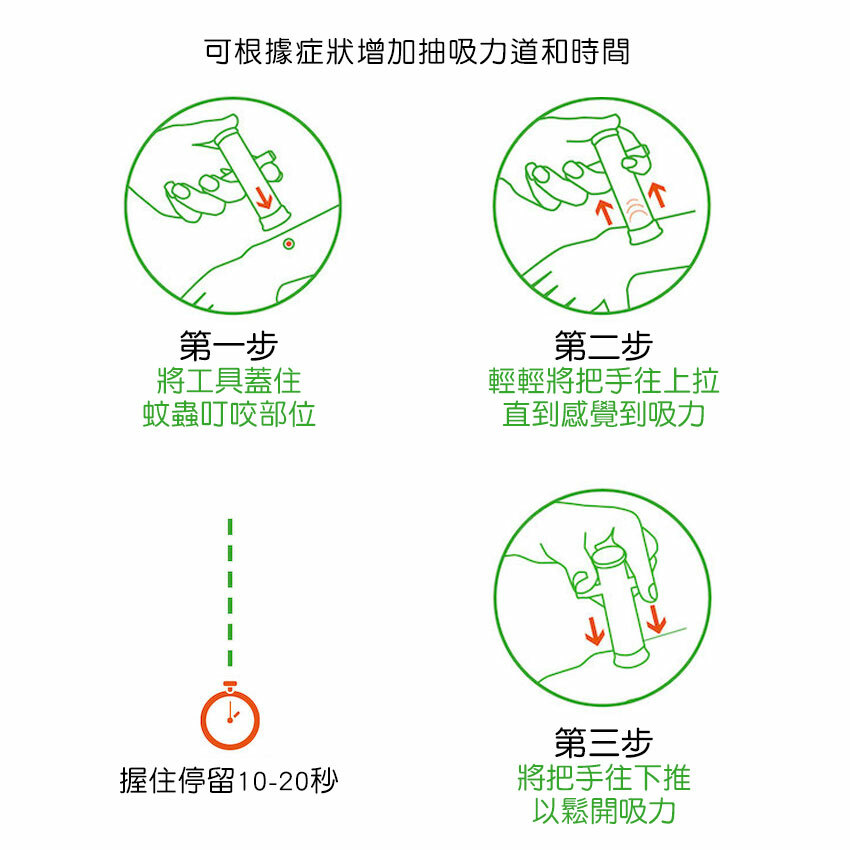 可根據症狀增加抽吸力道和時間

第一步
將工具蓋住
蚊蟲叮咬部位

第二步
輕輕將把手往上拉
直到感覺到吸力

握住停留10-20秒

第三步
將把手往下推
以鬆開吸力