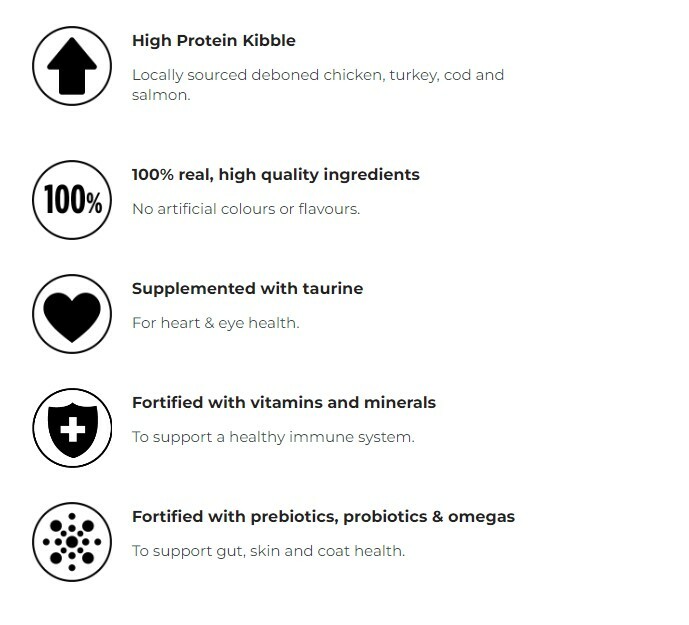 High Protein Kibble

Locally sourced deboned chicken, turkey, cod and salmon.

100%

100% real, high quality ingredients

No artificial colours or flavours.

Supplemented with taurine

For heart & eye health.

Fortified with vitamins and minerals

To support a healthy immune system.

Fortified with prebiotics, probiotics & omegas

To support gut, skin and coat health.