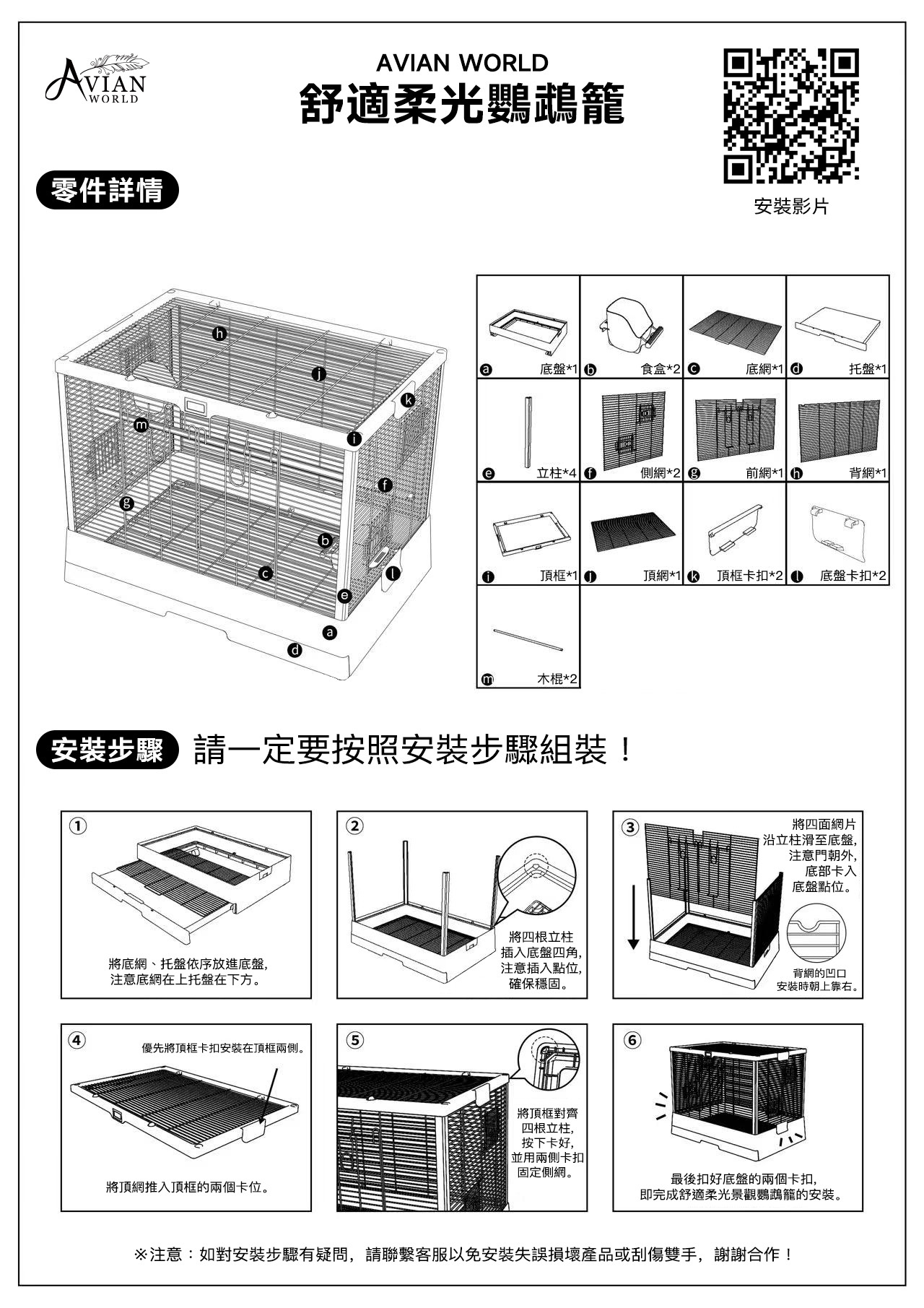 AVIAN WORLD

AVIAN WORLD
舒適柔光鸚鵡籠

安裝影片

零件詳情

h
j
k
m
i
f
g
b
c
l
e
a
d

| a 底盤*1 | b 食盒*2 | c 底網*1 | d 托盤*1 |
|---|---|---|---|
| e 立柱*4 | f 側網*2 | g 前網*1 | h 背網*1 |
| i 頂框*1 | j 頂網*1 | k 頂框卡扣*2 | l 底盤卡扣*2 |
| m 木棍*2 | | | |

安裝步驟 請一定要按照安裝步驟組裝！

①
將底網、托盤依序放進底盤，注意底網在上托盤在下方。

②
將四根立柱插入底盤四角，注意插入點位，確保穩固。

③
將四面網片沿立柱滑至底盤，注意門朝外，底部卡入底盤點位。
背網的凹口安裝時朝上靠右。

④
優先將頂框卡扣安裝在頂框兩側。
將頂網推入頂框的兩個卡位。

⑤
將頂框對齊四根立柱，按下卡好，並用兩側卡扣固定側網。

⑥
最後扣好底盤的兩個卡扣，即完成舒適柔光景觀鸚鵡籠的安裝。

※注意：如對安裝步驟有疑問，請聯繫客服以免安裝失誤損壞產品或刮傷雙手，謝謝合作！