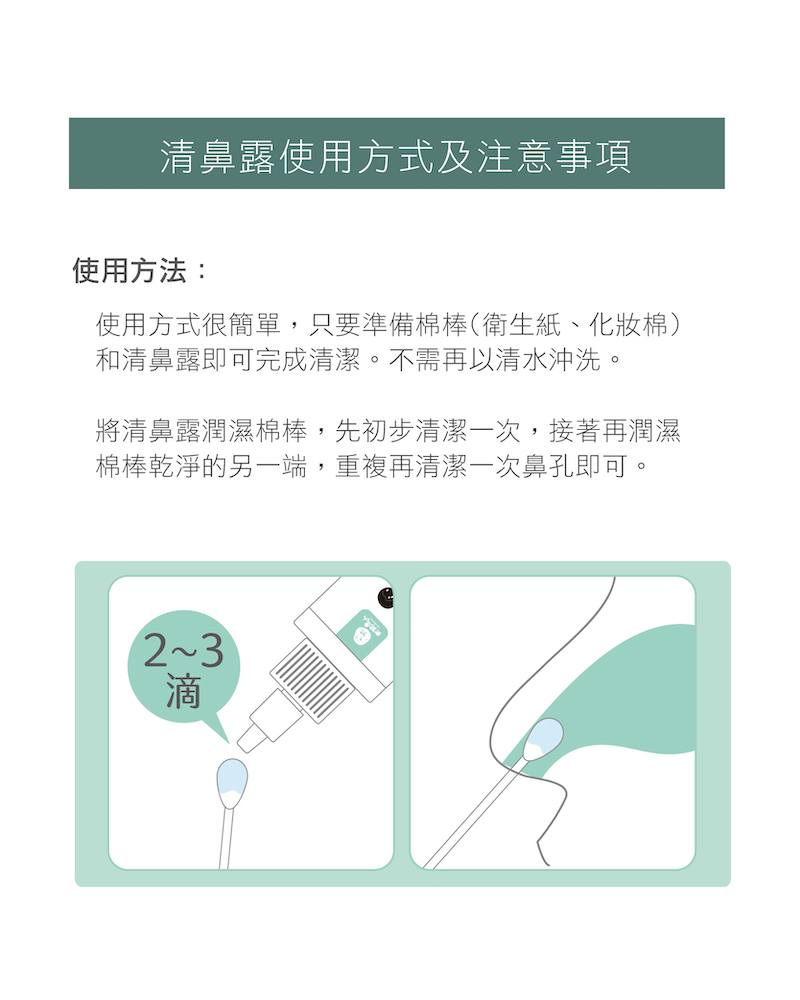 清鼻露使用方式及注意事項

使用方法：

使用方式很簡單，只要準備棉棒(衛生紙、化妝棉)和清鼻露即可完成清潔。不需再以清水沖洗。

將清鼻露潤濕棉棒，先初步清潔一次，接著再潤濕棉棒乾淨的另一端，重複再清潔一次鼻孔即可。

2~3
滴