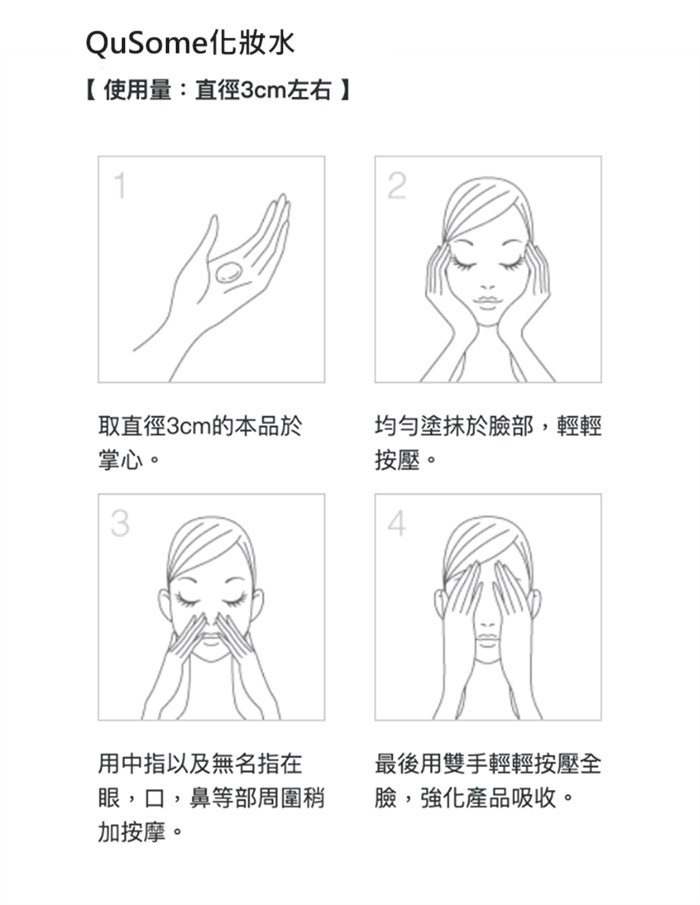 QuSome化妝水

【 使用量：直徑3cm左右 】

1

取直徑3cm的本品於掌心。

2

均勻塗抹於臉部，輕輕按壓。

3

用中指以及無名指在眼，口，鼻等部周圍稍加按摩。

4

最後用雙手輕輕按壓全臉，強化產品吸收。