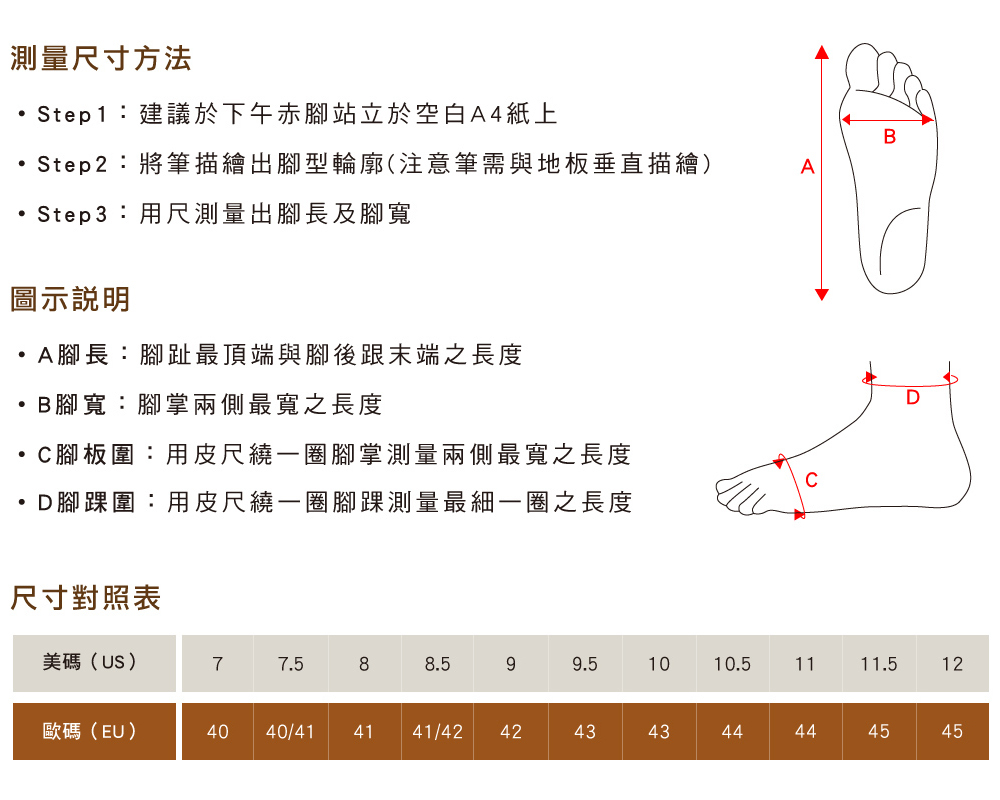 測量尺寸方法

• Step1：建議於下午赤腳站立於空白A4紙上

• Step2：將筆描繪出腳型輪廓(注意筆需與地板垂直描繪)

• Step3：用尺測量出腳長及腳寬

A
B

圖示說明

• A腳長：腳趾最頂端與腳後跟末端之長度

• B腳寬：腳掌兩側最寬之長度

• C腳板圍：用皮尺繞一圈腳掌測量兩側最寬之長度

• D腳踝圍：用皮尺繞一圈腳踝測量最細一圈之長度

D
C

尺寸對照表

| 美碼（US） | 7 | 7.5 | 8 | 8.5 | 9 | 9.5 | 10 | 10.5 | 11 | 11.5 | 12 |
|---|---|---|---|---|---|---|---|---|---|---|---|
| 歐碼（EU） | 40 | 40/41 | 41 | 41/42 | 42 | 43 | 43 | 44 | 44 | 45 | 45 |