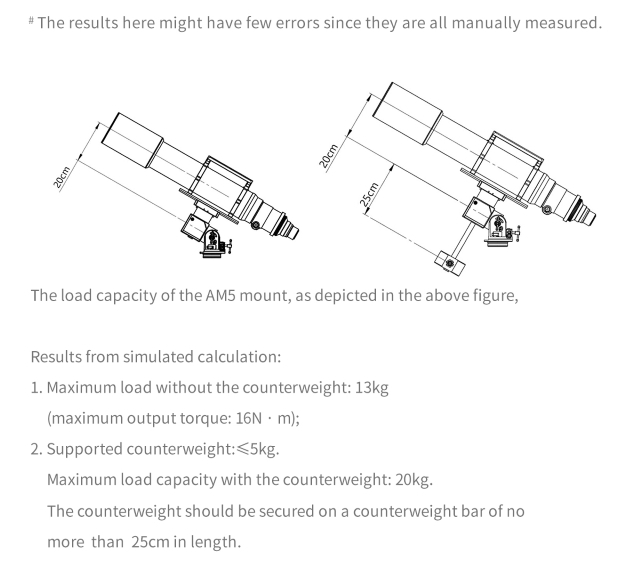 # The results here might have few errors since they are all manually measured.

20cm

20cm

25cm

The load capacity of the AM5 mount, as depicted in the above figure,

Results from simulated calculation:

1. Maximum load without the counterweight: 13kg
(maximum output torque: 16N · m);

2. Supported counterweight:≤5kg.
Maximum load capacity with the counterweight: 20kg.
The counterweight should be secured on a counterweight bar of no more than 25cm in length.