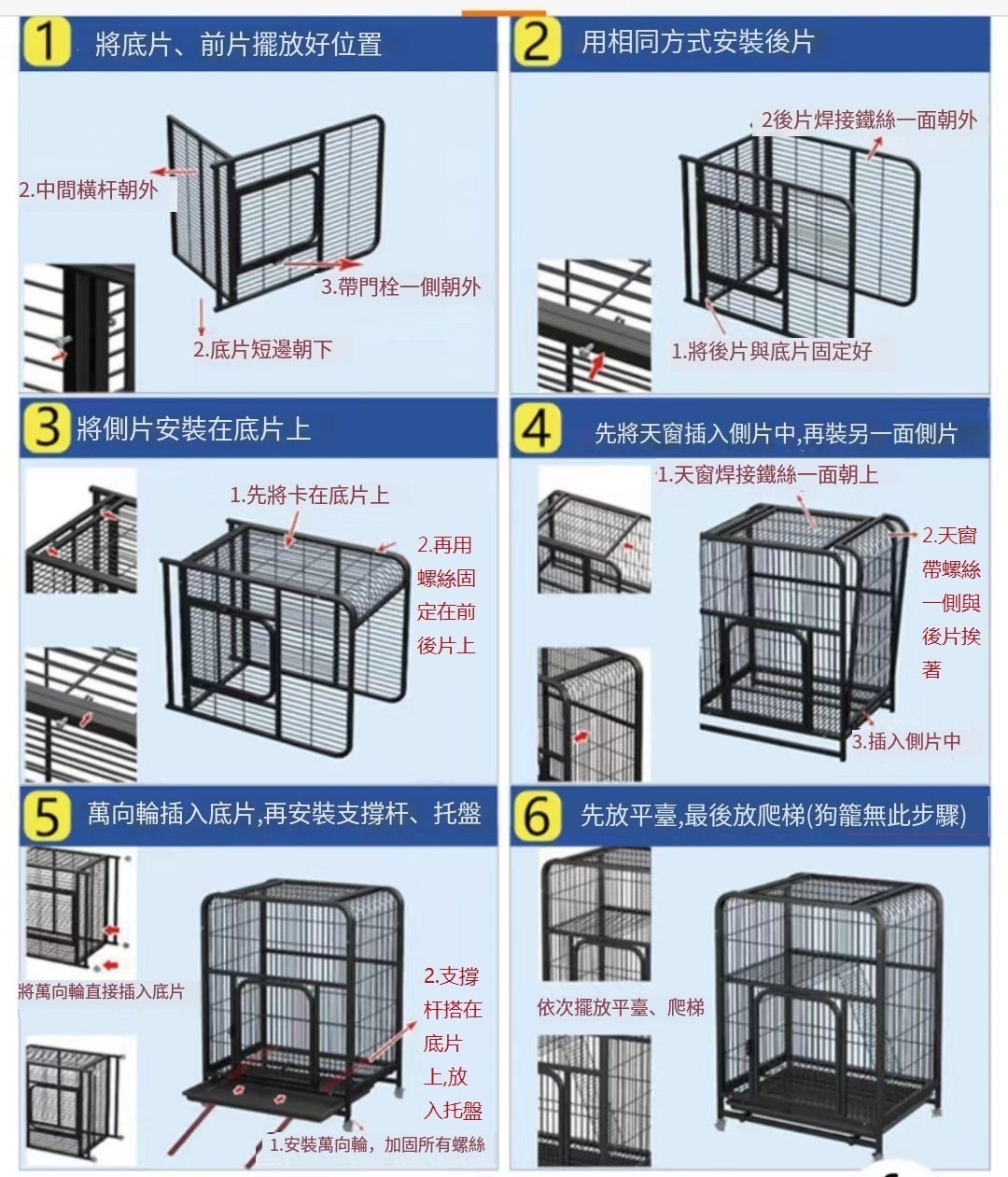 1 將底片、前片擺放好位置

2.中間橫杆朝外

3.帶門栓一側朝外

2.底片短邊朝下

2 用相同方式安裝後片

2後片焊接鐵絲一面朝外

1.將後片與底片固定好

3 將側片安裝在底片上

1.先將卡在底片上

2.再用螺絲固定在前後片上

4 先將天窗插入側片中,再裝另一面側片

1.天窗焊接鐵絲一面朝上

2.天窗帶螺絲一側與後片挨著

3.插入側片中

5 萬向輪插入底片,再安裝支撐杆、托盤

將萬向輪直接插入底片

2.支撐杆搭在底片上,放入托盤

1.安裝萬向輪，加固所有螺絲

6 先放平臺,最後放爬梯(狗籠無此步驟)

依次擺放平臺、爬梯