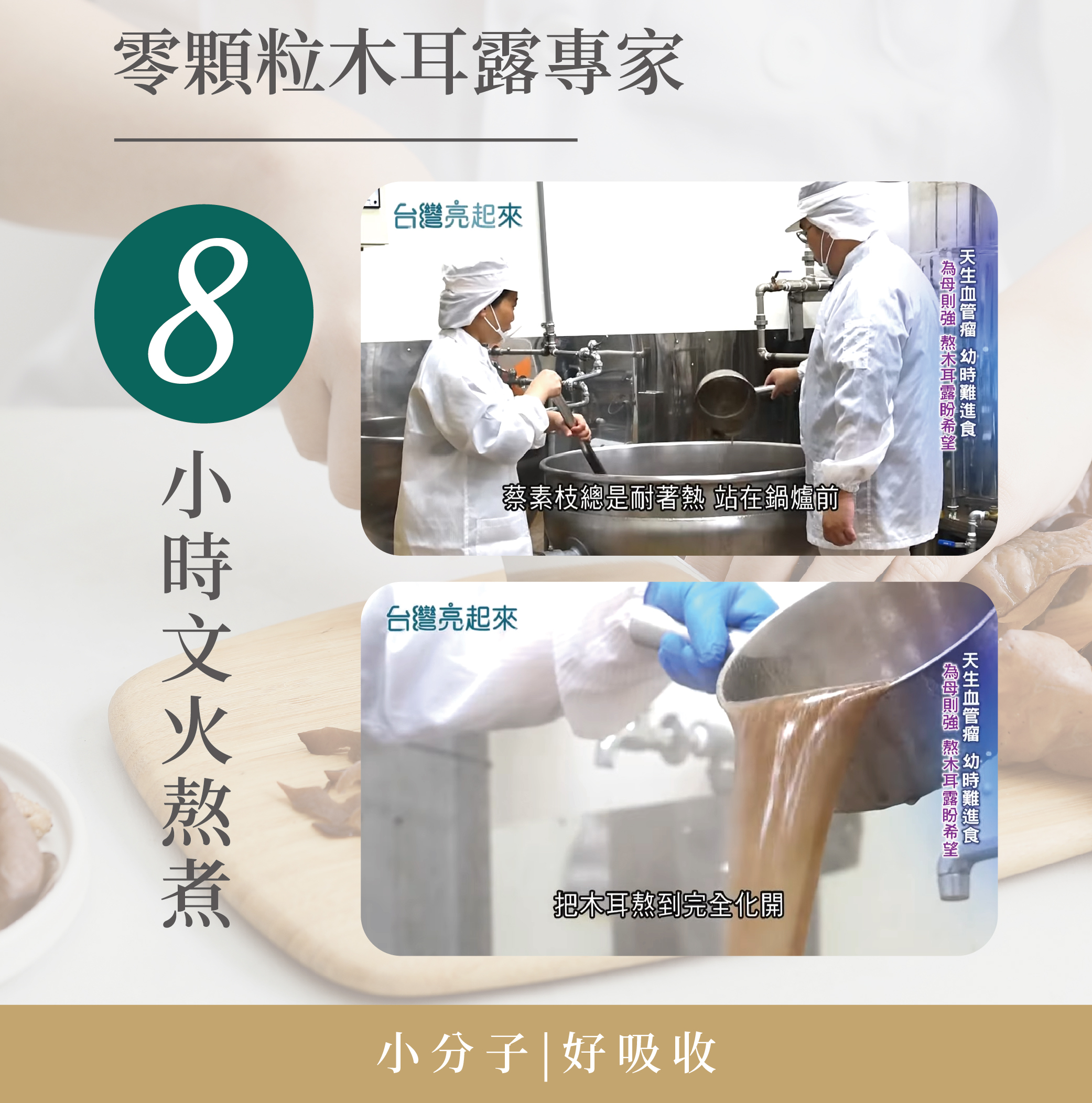 零顆粒木耳露專家

8

小時文火熬煮

台灣亮起來

天生血管瘤 幼時難進食
為母則強 熬木耳露盼希望

蔡素枝總是耐著熱 站在鍋爐前

台灣亮起來

天生血管瘤 幼時難進食
為母則強 熬木耳露盼希望

把木耳熬到完全化開

小分子|好吸收