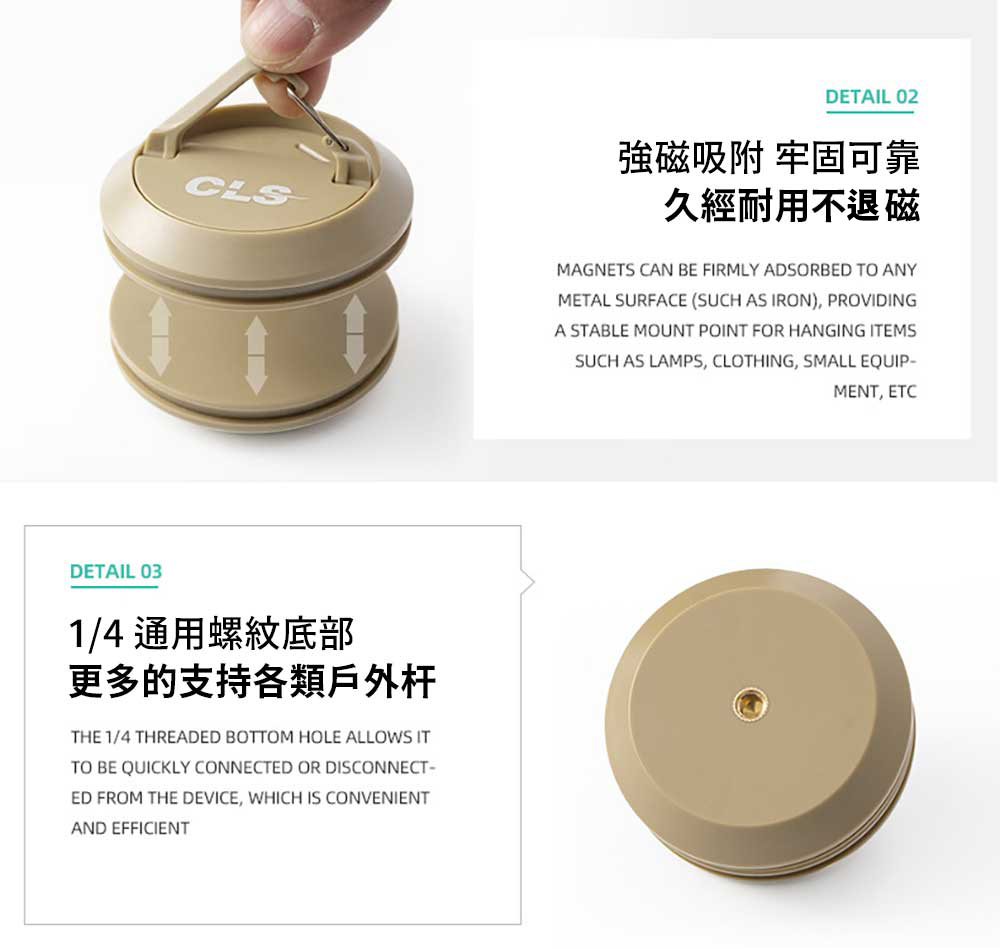 CLS

DETAIL 02

強磁吸附 牢固可靠
久經耐用不退磁

MAGNETS CAN BE FIRMLY ADSORBED TO ANY METAL SURFACE (SUCH AS IRON), PROVIDING A STABLE MOUNT POINT FOR HANGING ITEMS SUCH AS LAMPS, CLOTHING, SMALL EQUIPMENT, ETC

DETAIL 03

1/4 通用螺紋底部
更多的支持各類戶外杆

THE 1/4 THREADED BOTTOM HOLE ALLOWS IT TO BE QUICKLY CONNECTED OR DISCONNECTED FROM THE DEVICE, WHICH IS CONVENIENT AND EFFICIENT