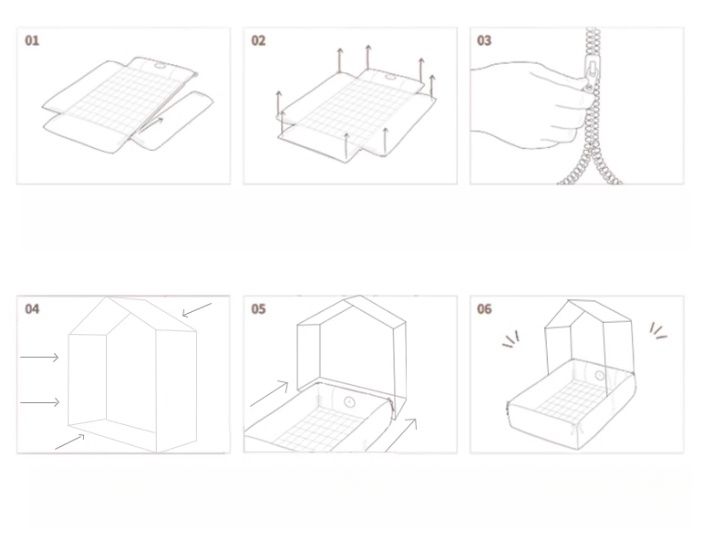 01

02

03

04

05

06