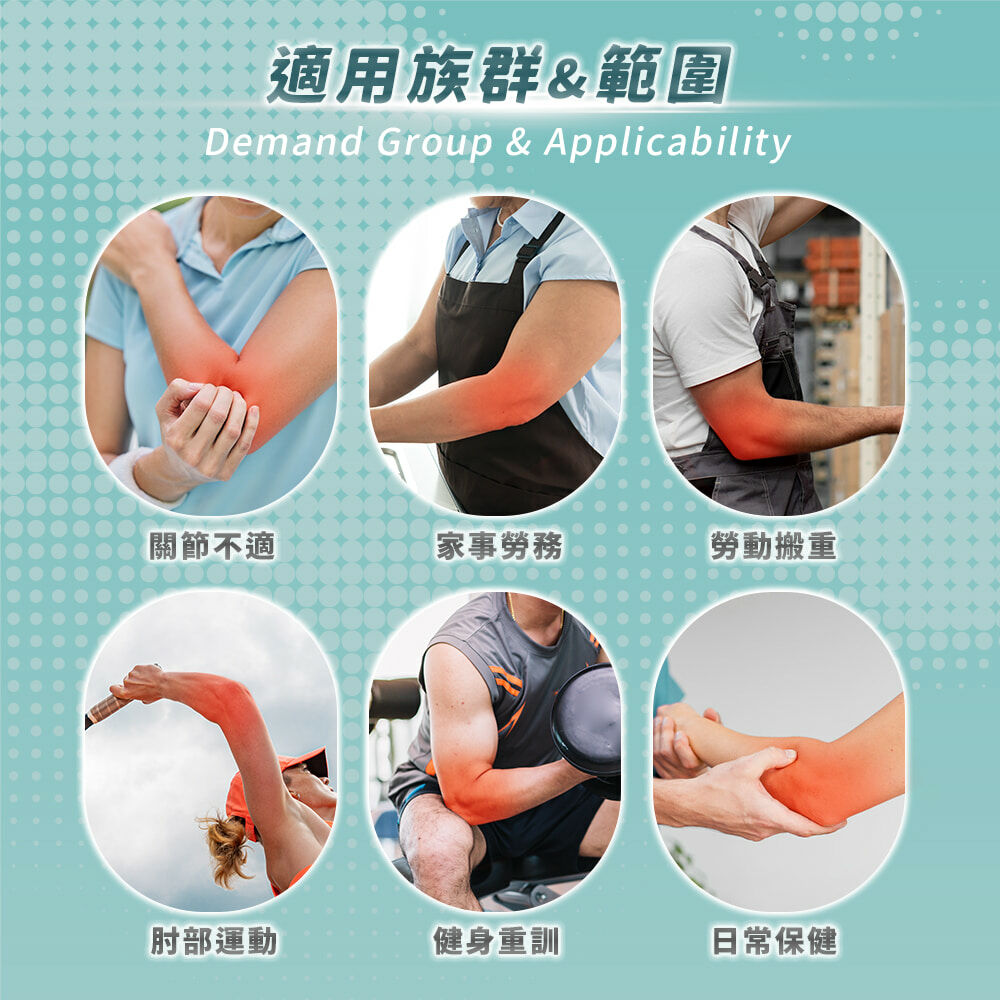 適用族群&範圍
Demand Group & Applicability

關節不適

家事勞務

勞動搬重

肘部運動

健身重訓

日常保健