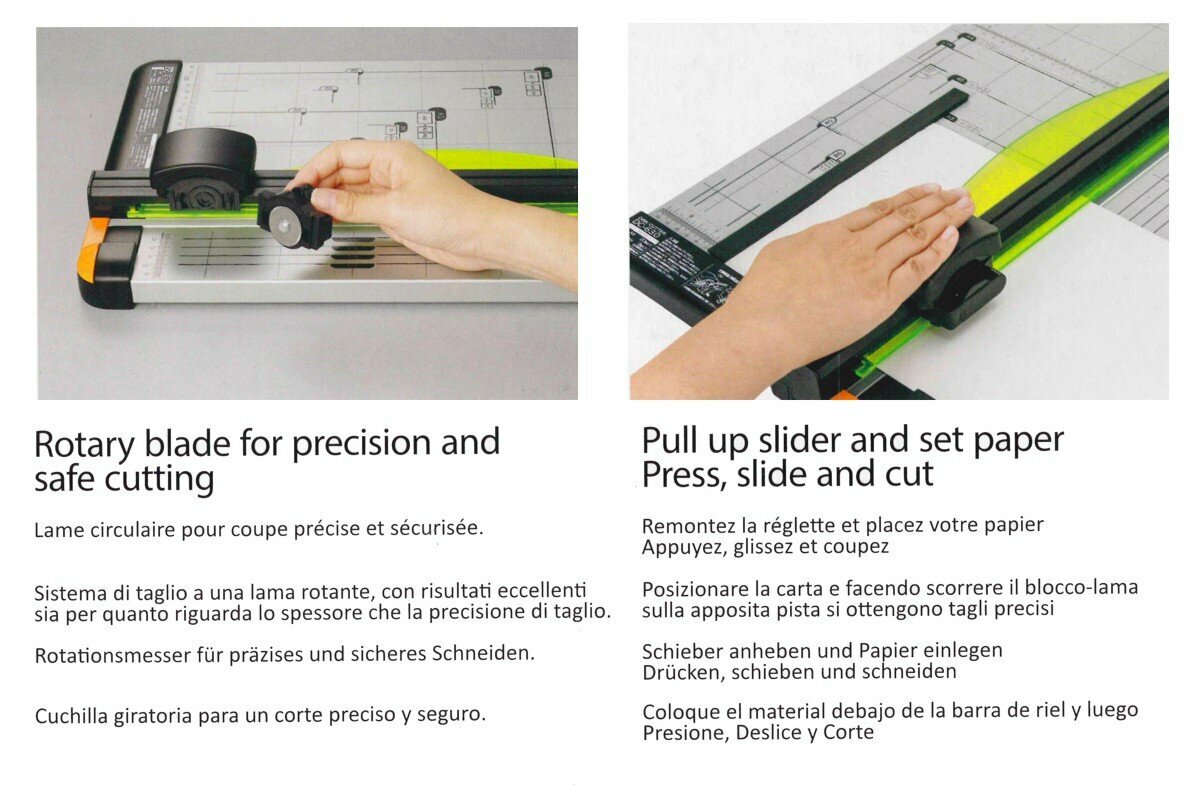 Rotary blade for precision and safe cutting

Lame circulaire pour coupe précise et sécurisée.

Sistema di taglio a una lama rotante, con risultati eccellenti sia per quanto riguarda lo spessore che la precisione di taglio.

Rotationsmesser für präzises und sicheres Schneiden.

Cuchilla giratoria para un corte preciso y seguro.

Pull up slider and set paper
Press, slide and cut

Remontez la réglette et placez votre papier
Appuyez, glissez et coupez

Posizionare la carta e facendo scorrere il blocco-lama sulla apposita pista si ottengono tagli precisi

Schieber anheben und Papier einlegen
Drücken, schieben und schneiden

Coloque el material debajo de la barra de riel y luego
Presione, Deslice y Corte