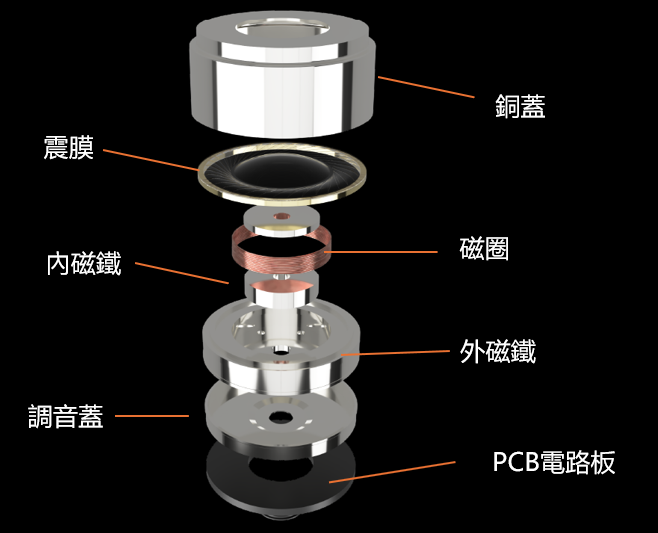 銅蓋

震膜

磁圈

內磁鐵

外磁鐵

調音蓋

PCB電路板