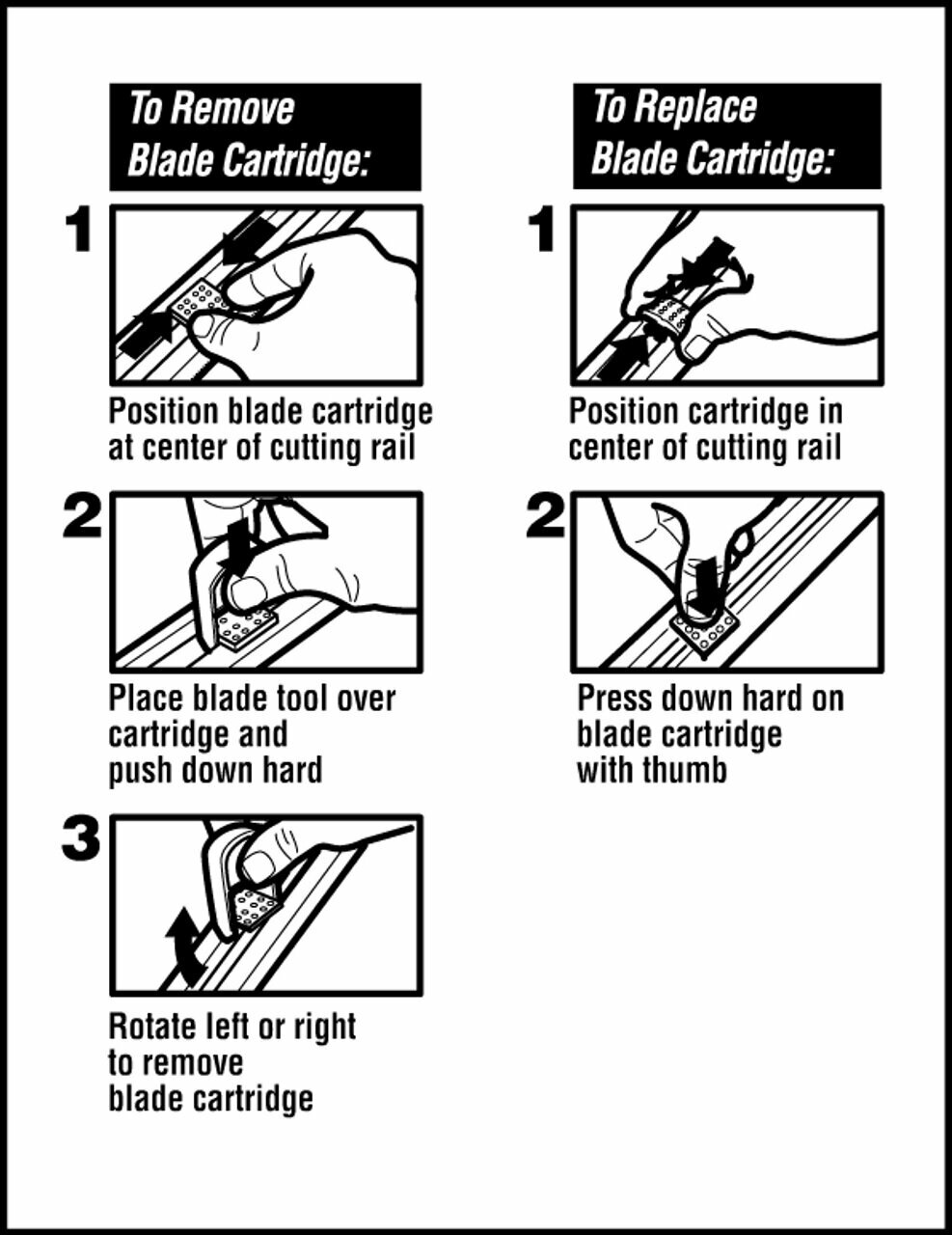 To Remove Blade Cartridge:

1

Position blade cartridge at center of cutting rail

2

Place blade tool over cartridge and push down hard

3

Rotate left or right to remove blade cartridge

To Replace Blade Cartridge:

1

Position cartridge in center of cutting rail

2

Press down hard on blade cartridge with thumb