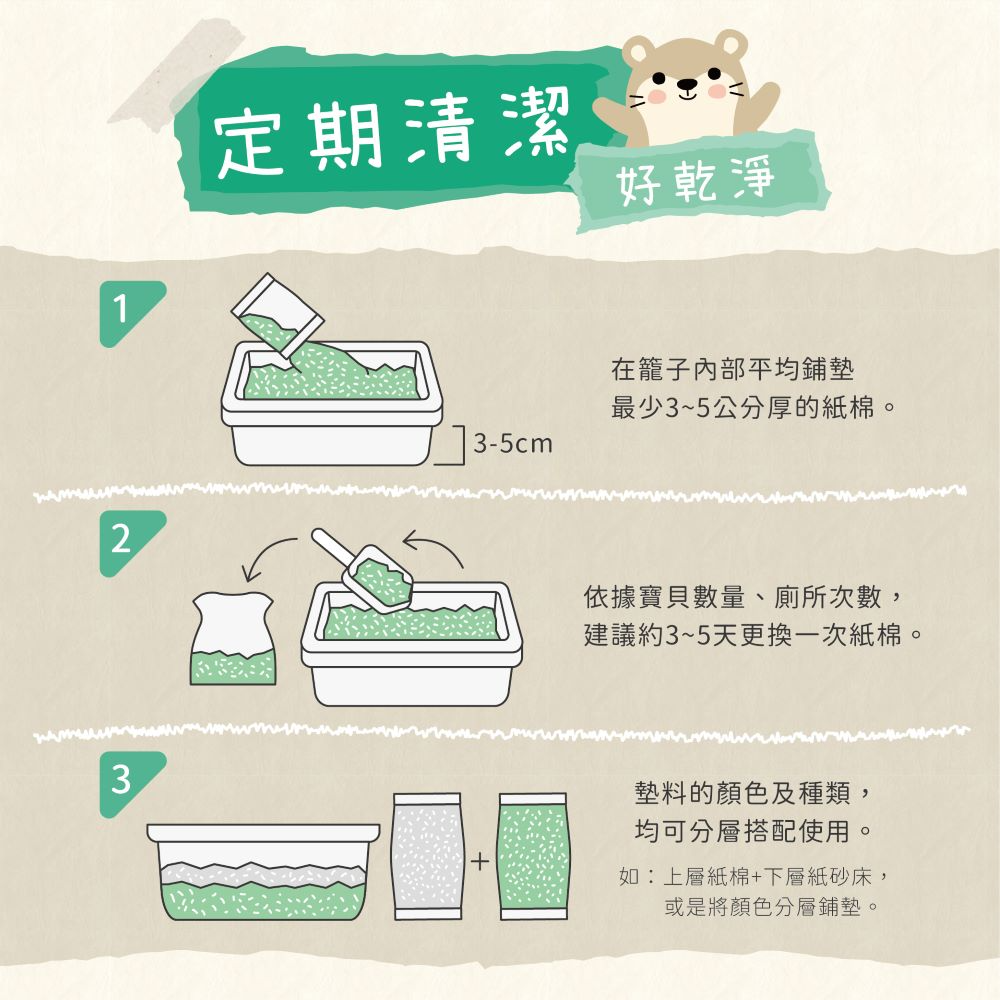 定期清潔

好乾淨

1

3-5cm

在籠子內部平均鋪墊
最少3~5公分厚的紙棉。

2

依據寶貝數量、廁所次數，
建議約3~5天更換一次紙棉。

3

+

墊料的顏色及種類，
均可分層搭配使用。

如：上層紙棉+下層紙砂床，
或是將顏色分層鋪墊。