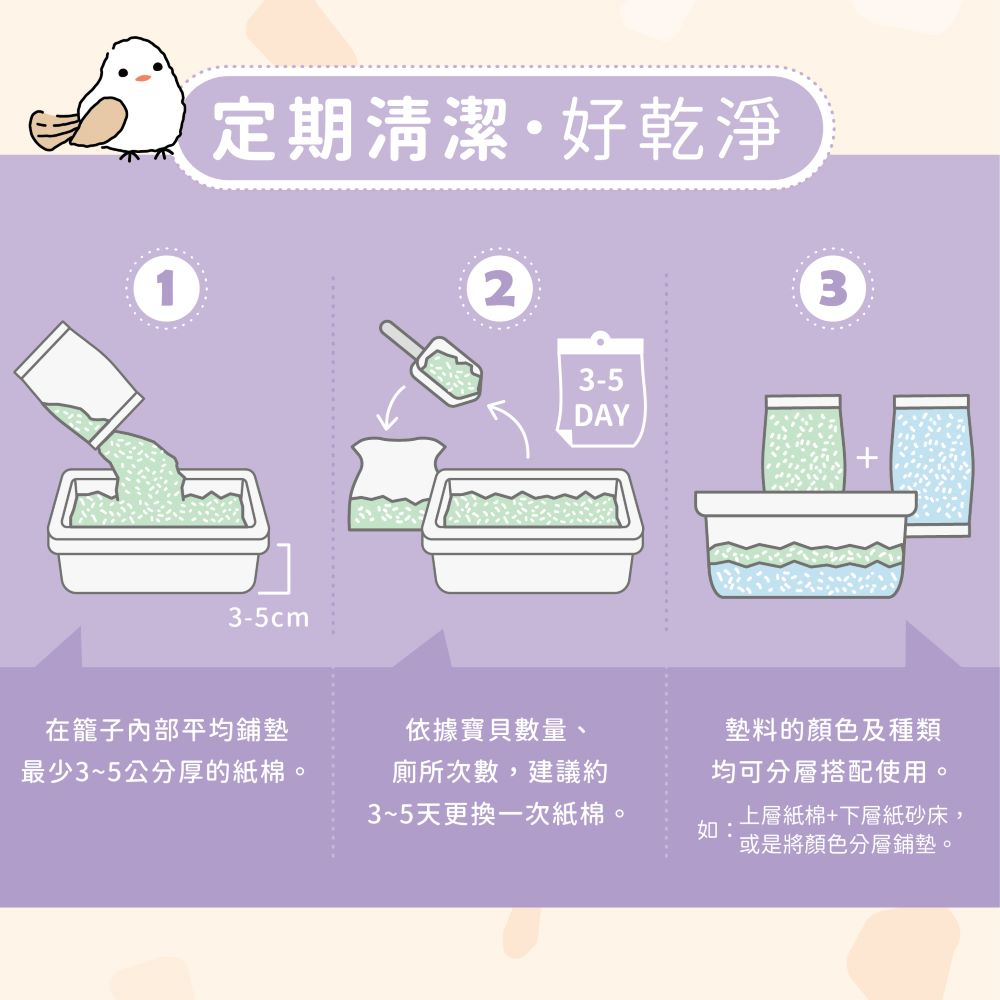 定期清潔·好乾淨

1

3-5cm

在籠子內部平均鋪墊
最少3~5公分厚的紙棉。

2

3-5
DAY

依據寶貝數量、
廁所次數，建議約
3~5天更換一次紙棉。

3

+

墊料的顏色及種類
均可分層搭配使用。

如：上層紙棉+下層紙砂床，
或是將顏色分層鋪墊。