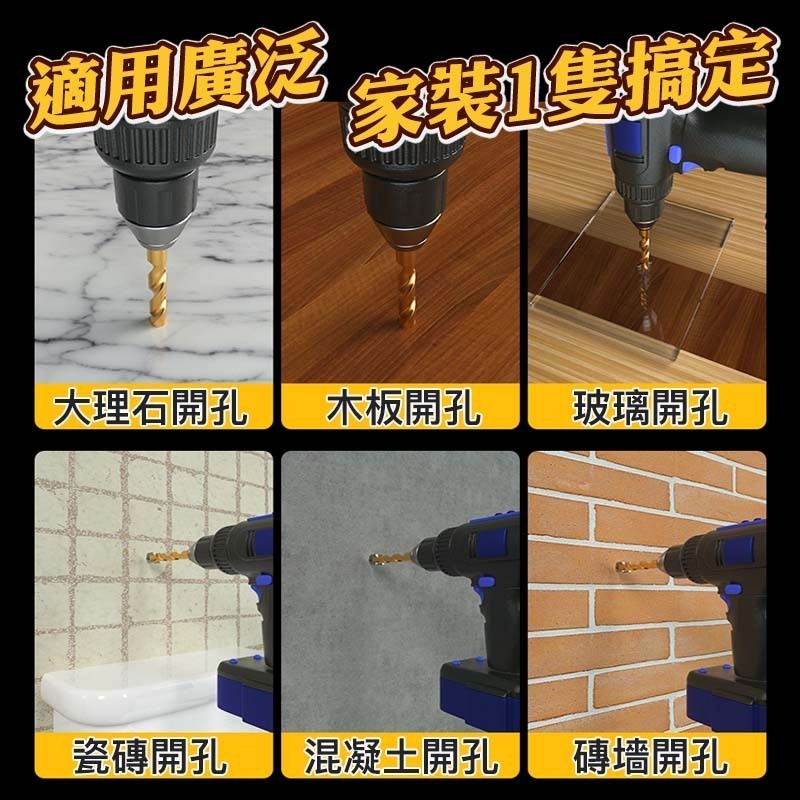 適用廣泛 家裝1隻搞定

大理石開孔
木板開孔
玻璃開孔

瓷磚開孔
混凝土開孔
磚墻開孔