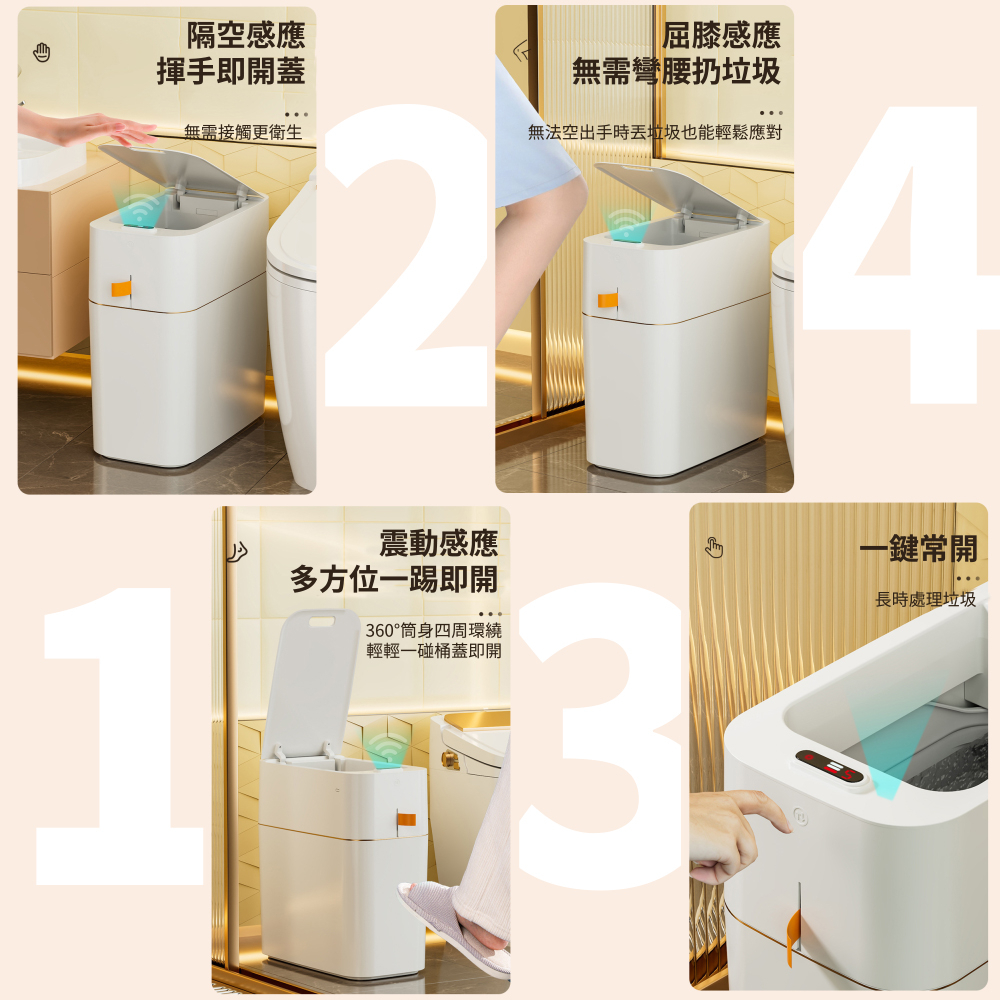 隔空感應
揮手即開蓋

無需接觸更衛生

2

屈膝感應
無需彎腰扔垃圾

無法空出手時丟垃圾也能輕鬆應對

4

1

震動感應
多方位一踢即開

360°筒身四周環繞
輕輕一碰桶蓋即開

3

一鍵常開

長時處理垃圾