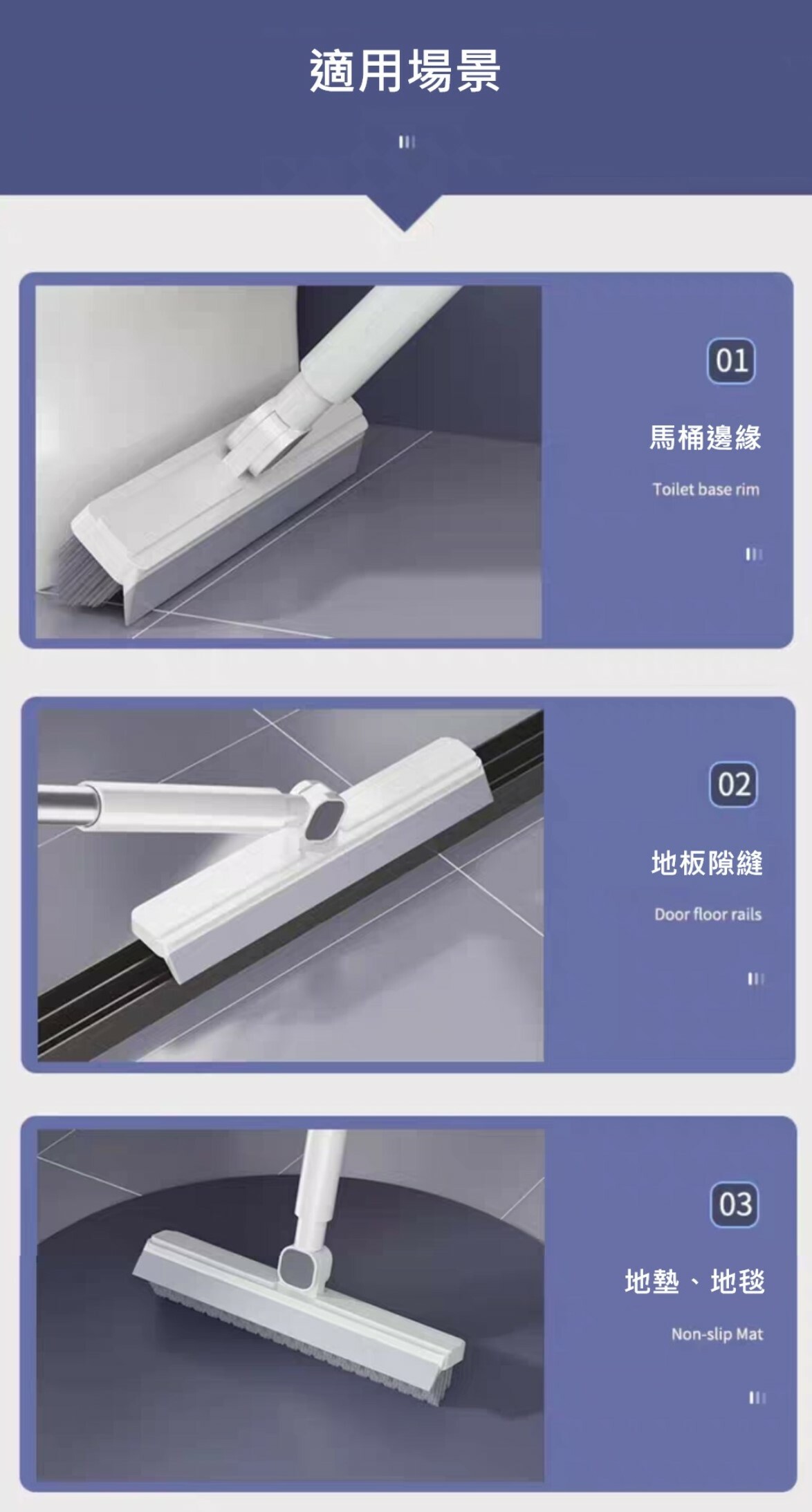 適用場景

01

馬桶邊緣

Toilet base rim

02

地板隙縫

Door floor rails

03

地墊、地毯

Non-slip Mat