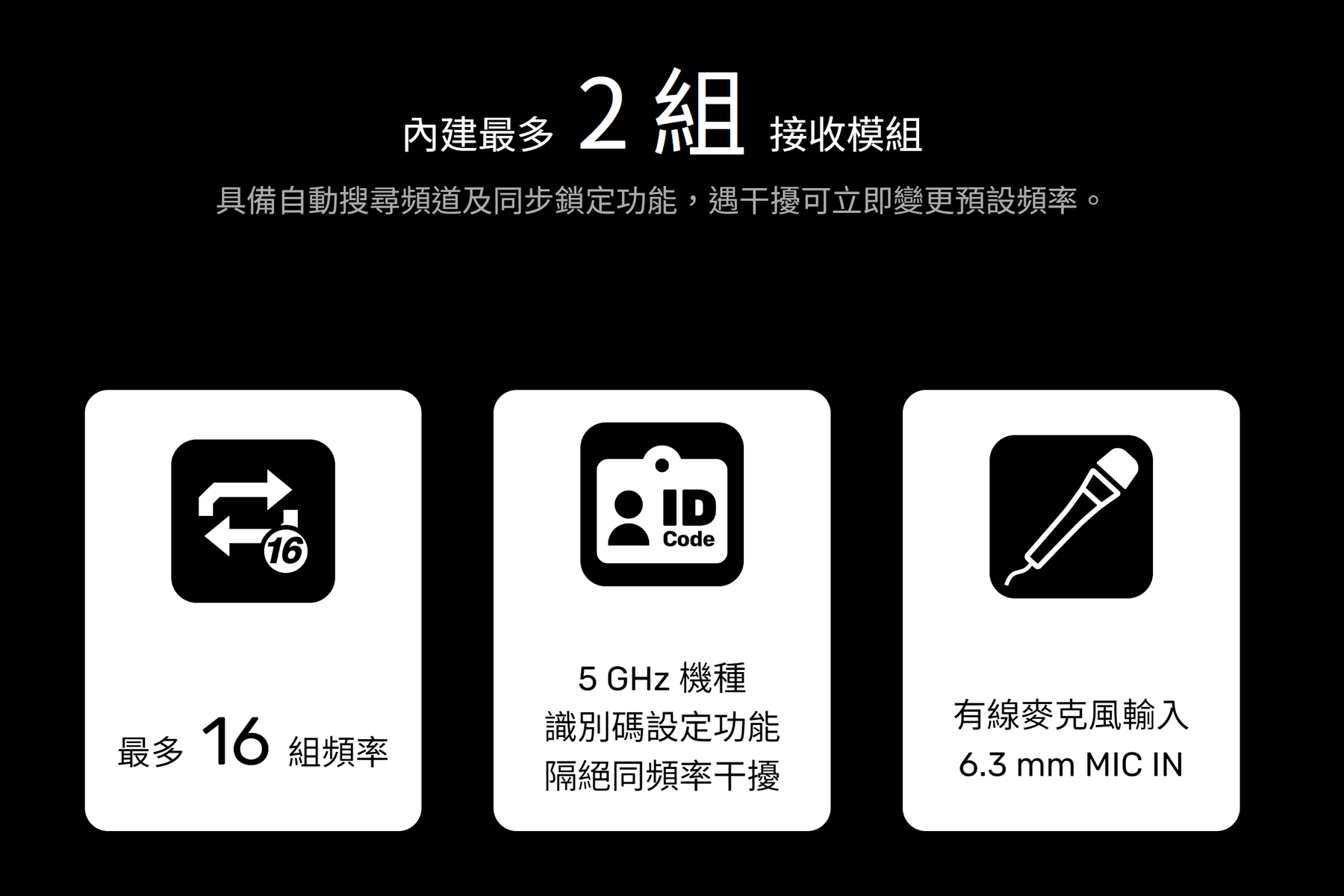 內建最多 2 組 接收模組

具備自動搜尋頻道及同步鎖定功能，遇干擾可立即變更預設頻率。

16

最多 16 組頻率

ID
Code

5 GHz 機種
識別碼設定功能
隔絕同頻率干擾

有線麥克風輸入
6.3 mm MIC IN