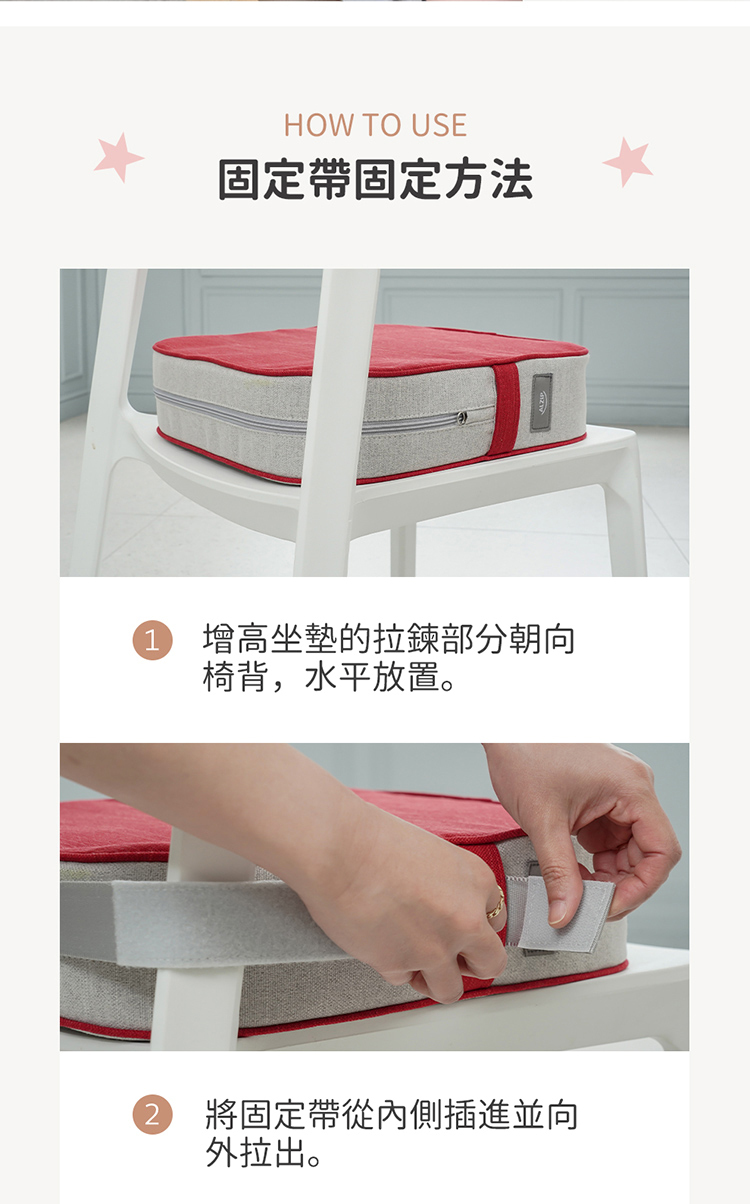 HOW TO USE
固定帶固定方法

1 增高坐墊的拉鍊部分朝向椅背，水平放置。

2 將固定帶從內側插進並向外拉出。