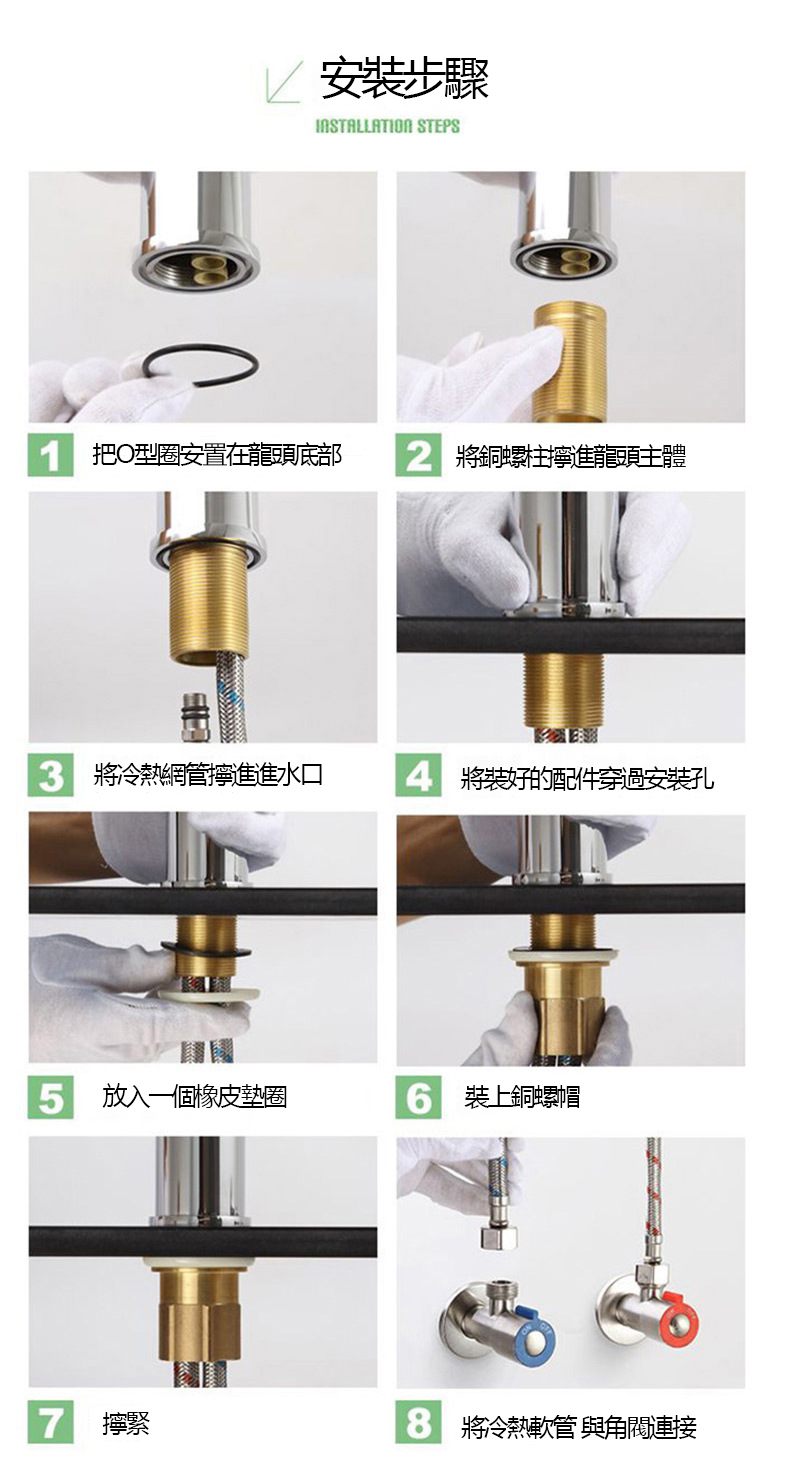 安裝步驟

INSTALLATION STEPS

1 把O型圈安置在龍頭底部

2 將銅螺柱擰進龍頭主體

3 將冷熱網管擰進進水口

4 將裝好的配件穿過安裝孔

5 放入一個橡皮墊圈

6 裝上銅螺帽

7 擰緊

8 將冷熱軟管 與角閥連接