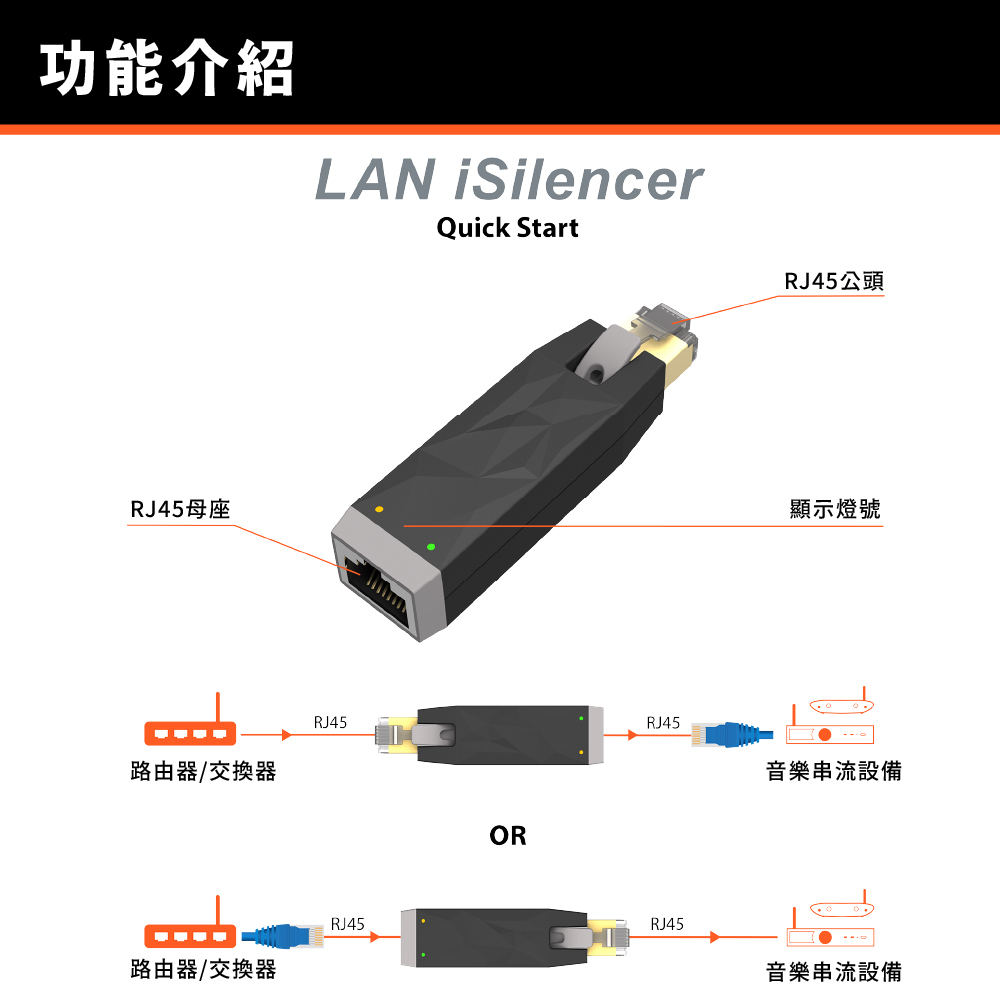 功能介紹

LAN iSilencer
Quick Start

RJ45公頭

RJ45母座

顯示燈號

RJ45

RJ45

路由器/交換器

音樂串流設備

OR

RJ45

RJ45

路由器/交換器

音樂串流設備