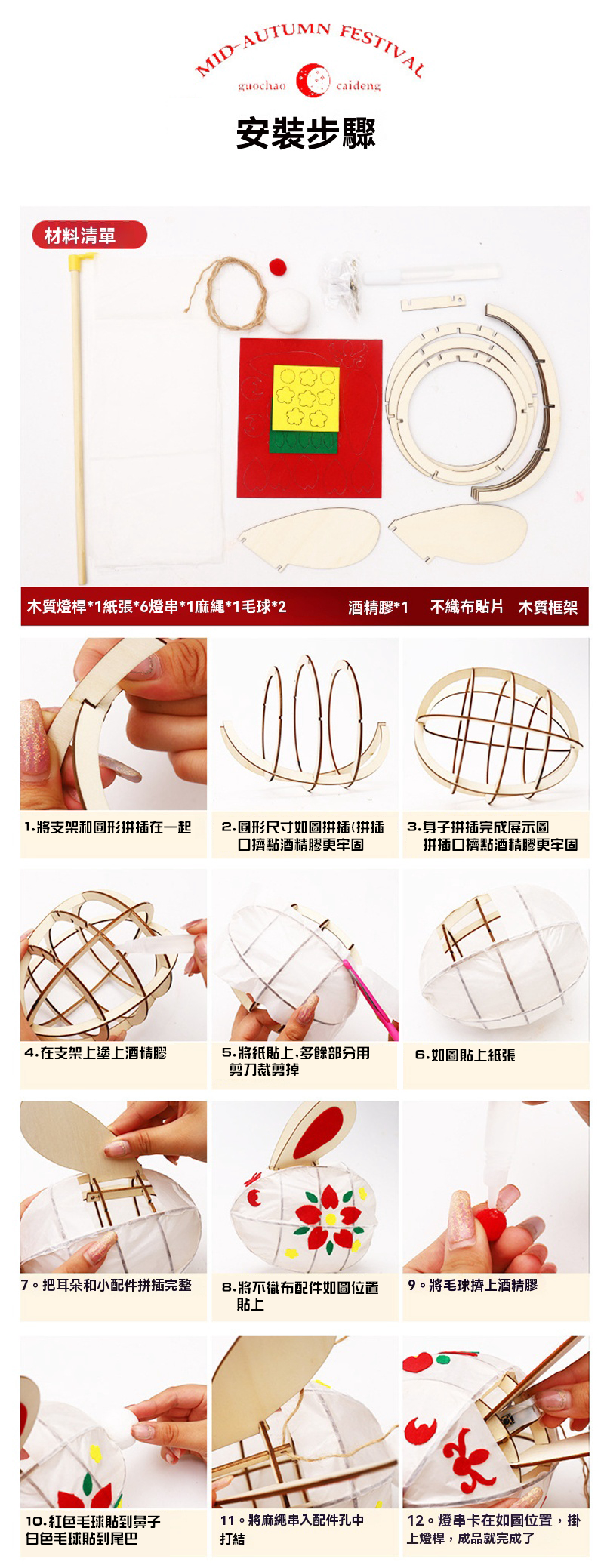 MID-AUTUMN FESTIVAL
guochao caideng

安裝步驟

材料清單

木質燈桿*1紙張*6燈串*1麻繩*1毛球*2 酒精膠*1 不織布貼片 木質框架

1.將支架和圓形拼插在一起

2.圓形尺寸如圖拼插(拼插口擠點酒精膠更牢固

3.身子拼插完成展示圖 拼插口擠點酒精膠更牢固

4.在支架上塗上酒精膠

5.將紙貼上,多餘部分用剪刀裁剪掉

6.如圖貼上紙張

7。把耳朵和小配件拼插完整

8.將不織布配件如圖位置貼上

9。將毛球擠上酒精膠

10.紅色毛球貼到鼻子 白色毛球貼到尾巴

11。將麻繩串入配件孔中打結

12。燈串卡在如圖位置,掛上燈桿,成品就完成了