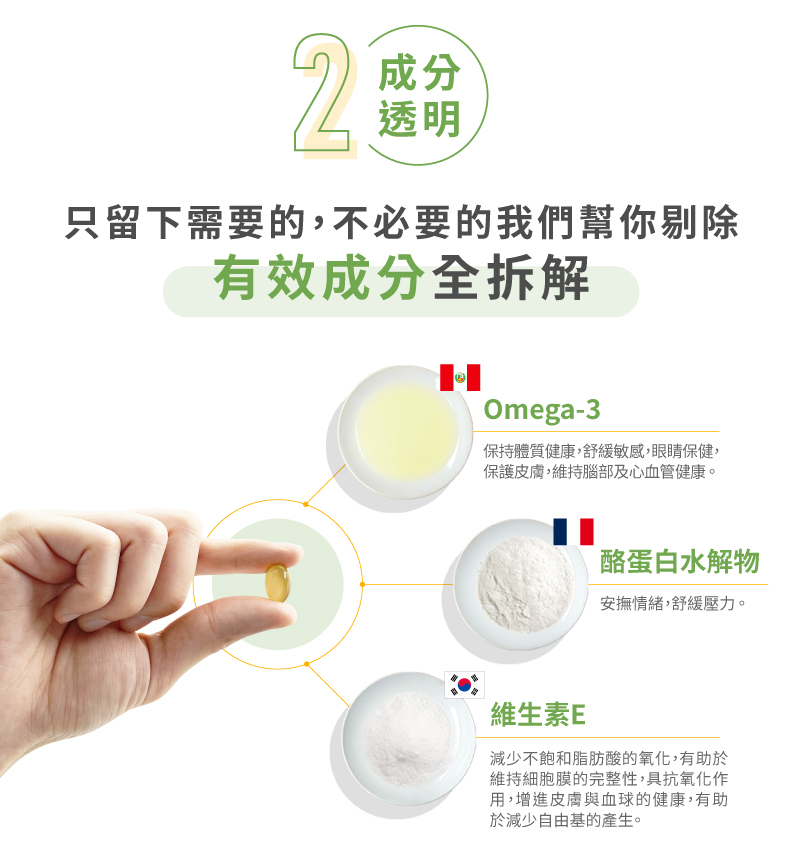 2 成分透明

只留下需要的，不必要的我們幫你剔除
有效成分全拆解

Omega-3
保持體質健康，舒緩敏感，眼睛保健，保護皮膚，維持腦部及心血管健康。

酪蛋白水解物
安撫情緒，舒緩壓力。

維生素E
減少不飽和脂肪酸的氧化，有助於維持細胞膜的完整性，具抗氧化作用，增進皮膚與血球的健康，有助於減少自由基的產生。