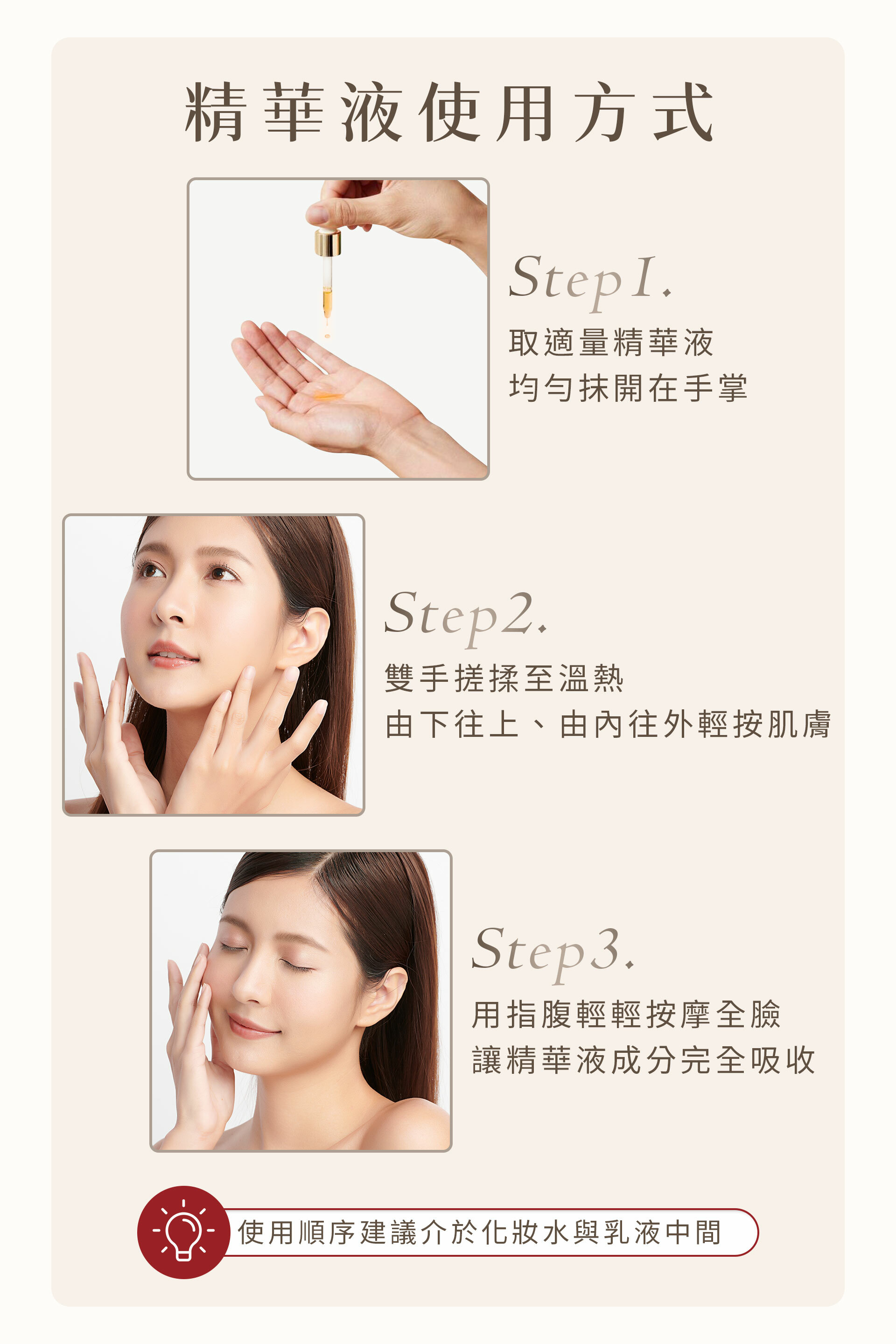 精華液使用方式

Step1.
取適量精華液
均勻抹開在手掌

Step2.
雙手搓揉至溫熱
由下往上、由內往外輕按肌膚

Step3.
用指腹輕輕按摩全臉
讓精華液成分完全吸收

使用順序建議介於化妝水與乳液中間