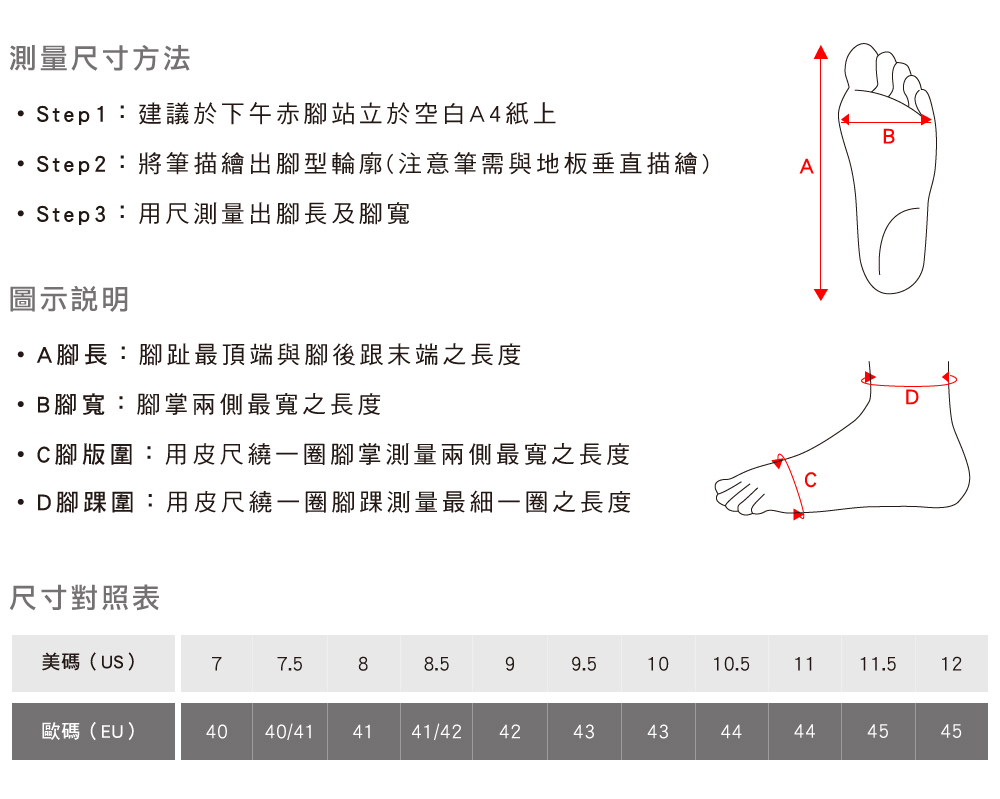 測量尺寸方法

• Step1：建議於下午赤腳站立於空白A4紙上

• Step2：將筆描繪出腳型輪廓(注意筆需與地板垂直描繪)

• Step3：用尺測量出腳長及腳寬

A

B

圖示說明

• A腳長：腳趾最頂端與腳後跟末端之長度

• B腳寬：腳掌兩側最寬之長度

• C腳版圍：用皮尺繞一圈腳掌測量兩側最寬之長度

• D腳踝圍：用皮尺繞一圈腳踝測量最細一圈之長度

D

C

尺寸對照表

| 美碼（US） | 7 | 7.5 | 8 | 8.5 | 9 | 9.5 | 10 | 10.5 | 11 | 11.5 | 12 |
|---|---|---|---|---|---|---|---|---|---|---|---|
| 歐碼（EU） | 40 | 40/41 | 41 | 41/42 | 42 | 43 | 43 | 44 | 44 | 45 | 45 |